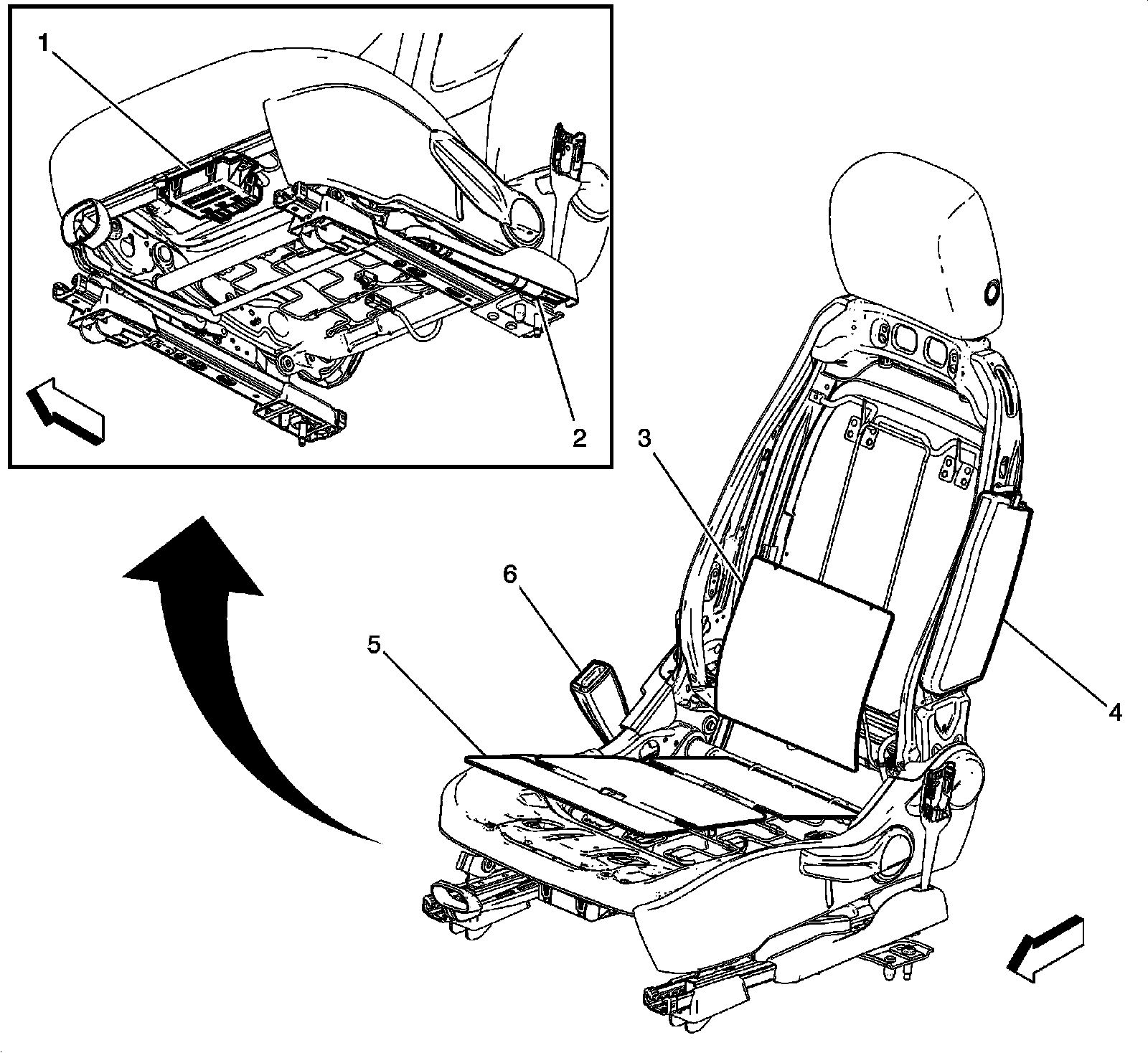 1
2
3
6
5
4