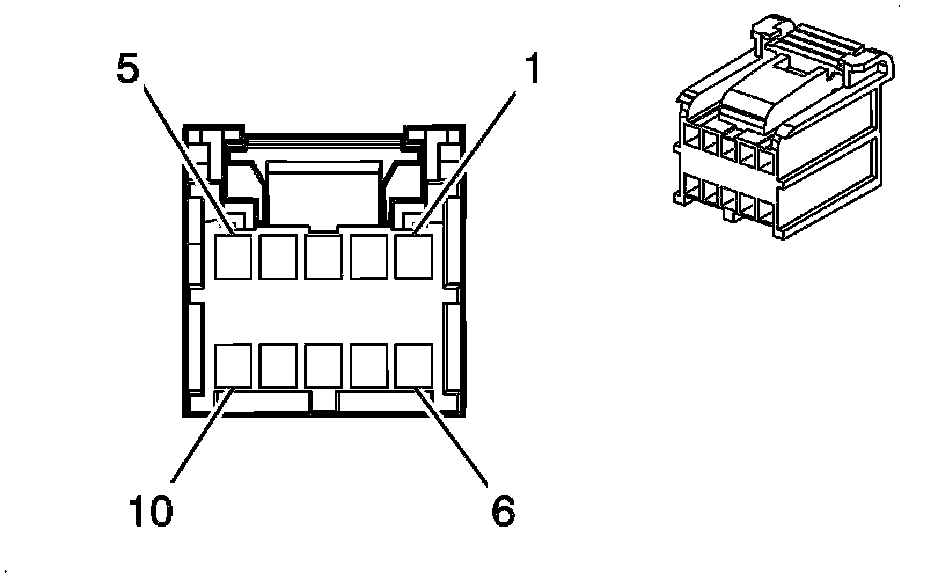 5
1
10
6