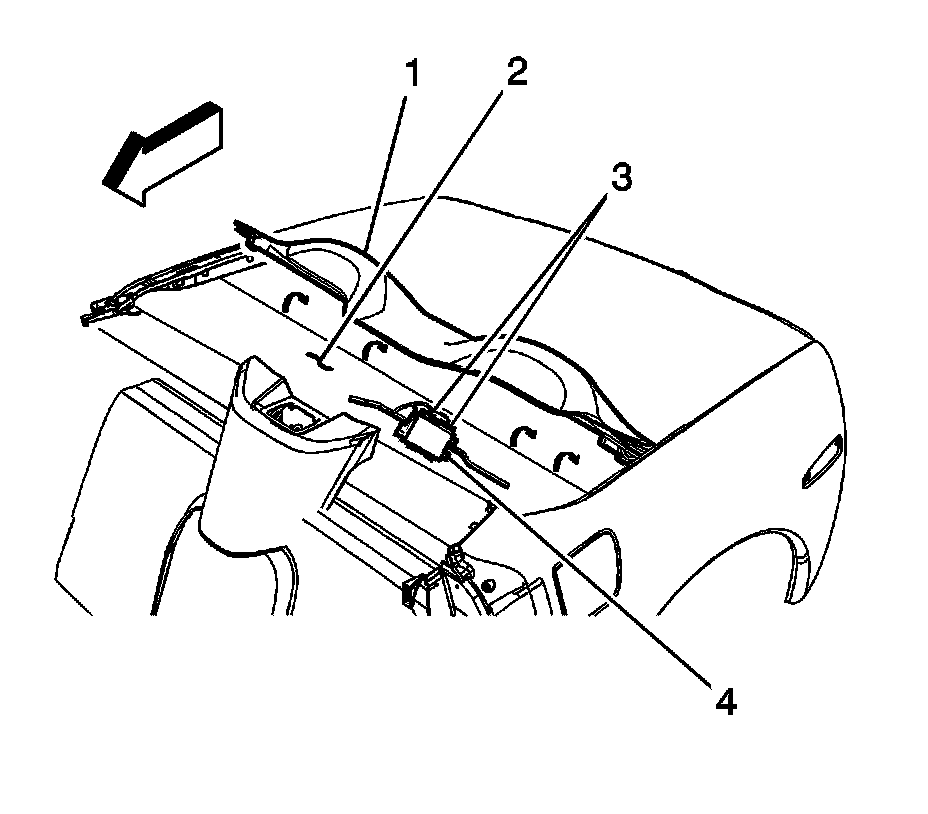 1
2
3
4