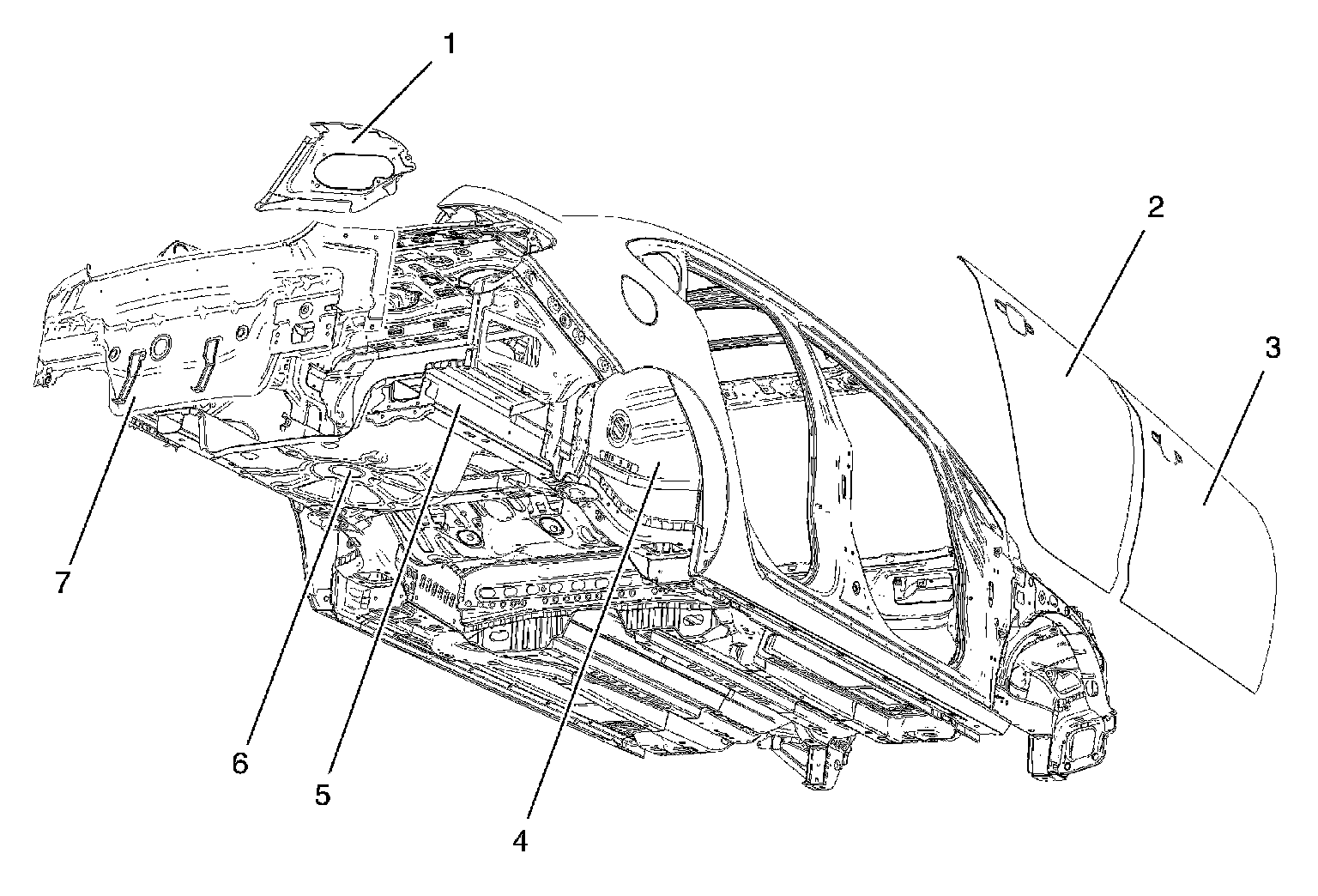 1
2
3
7
6
5
4