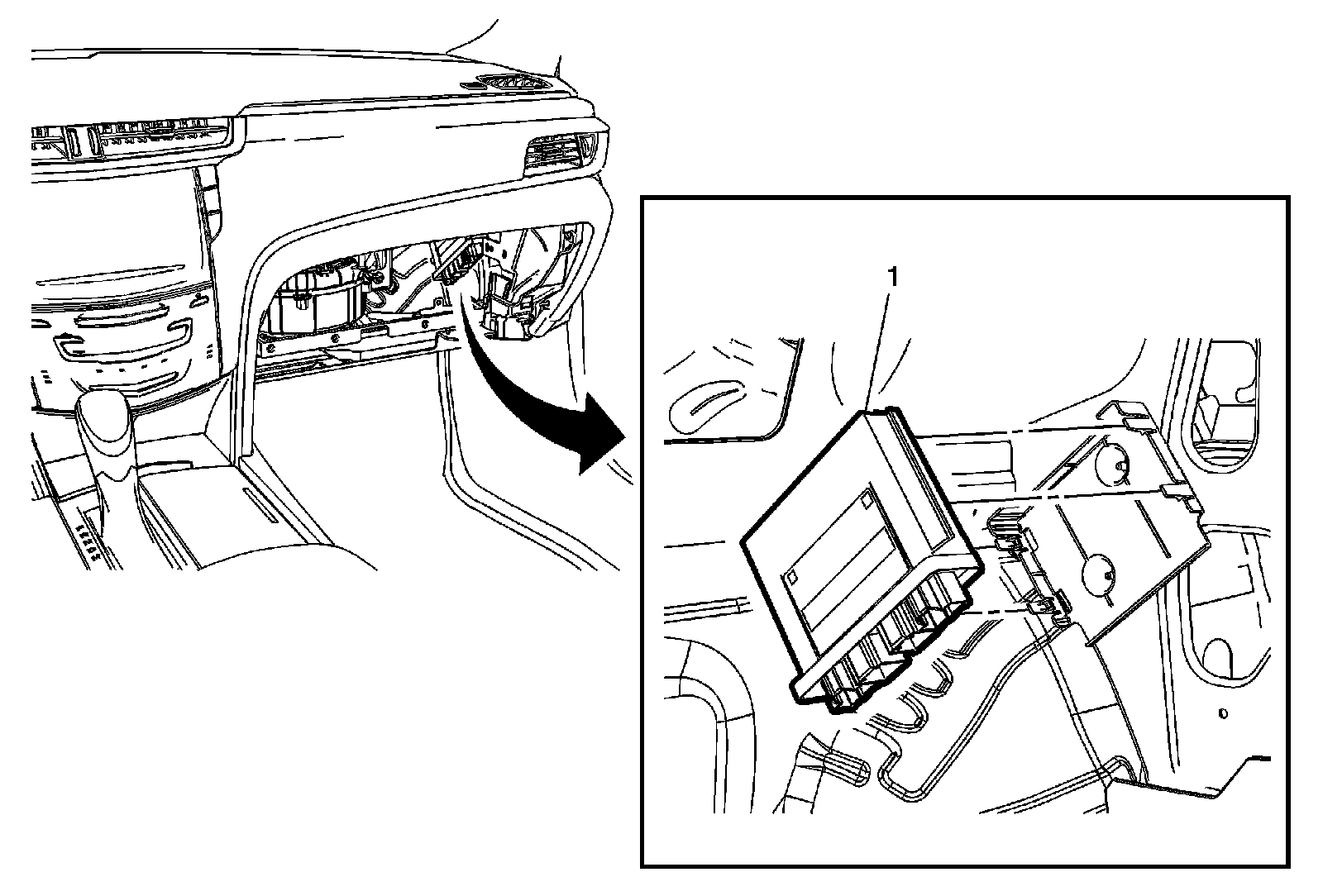 1