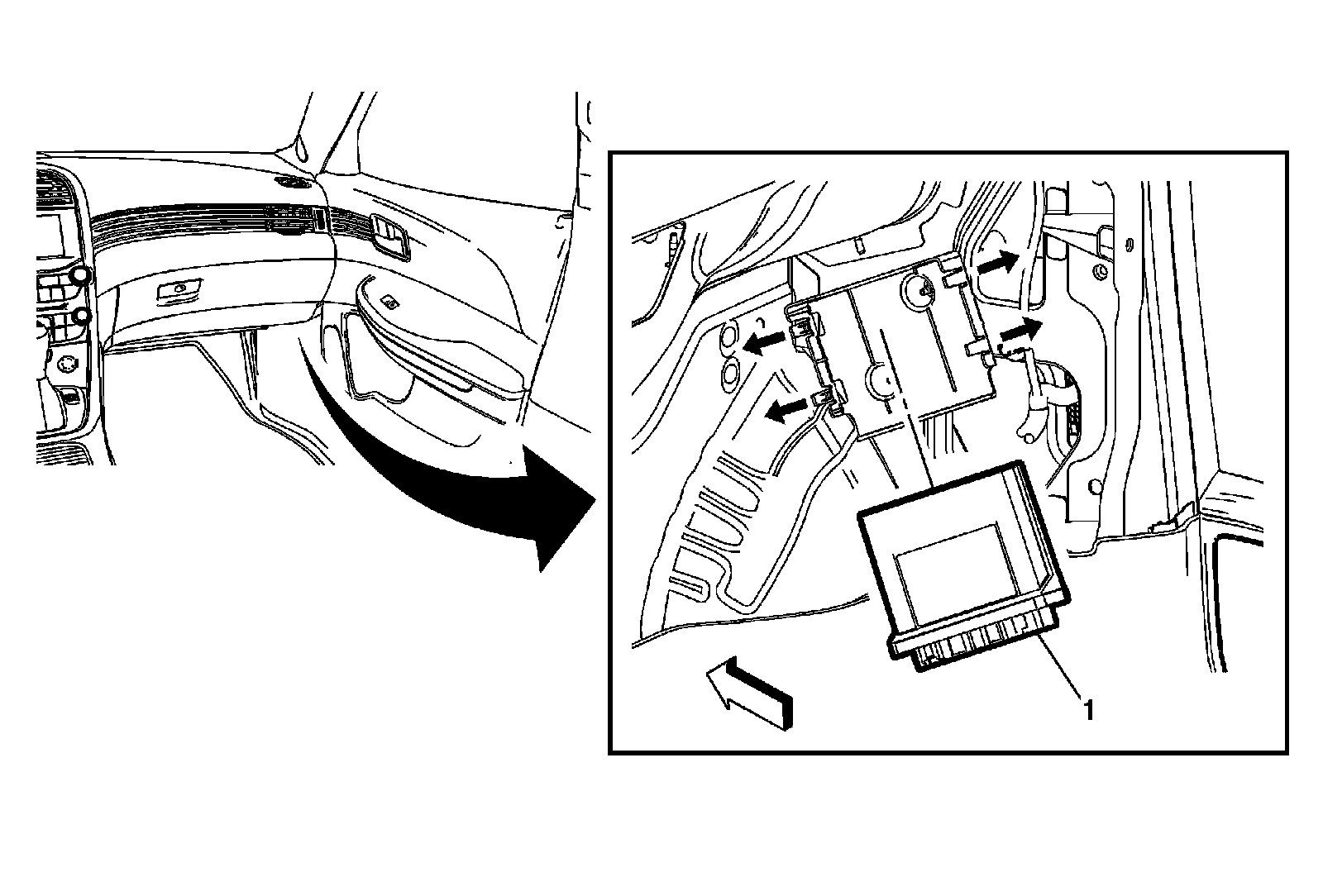 1