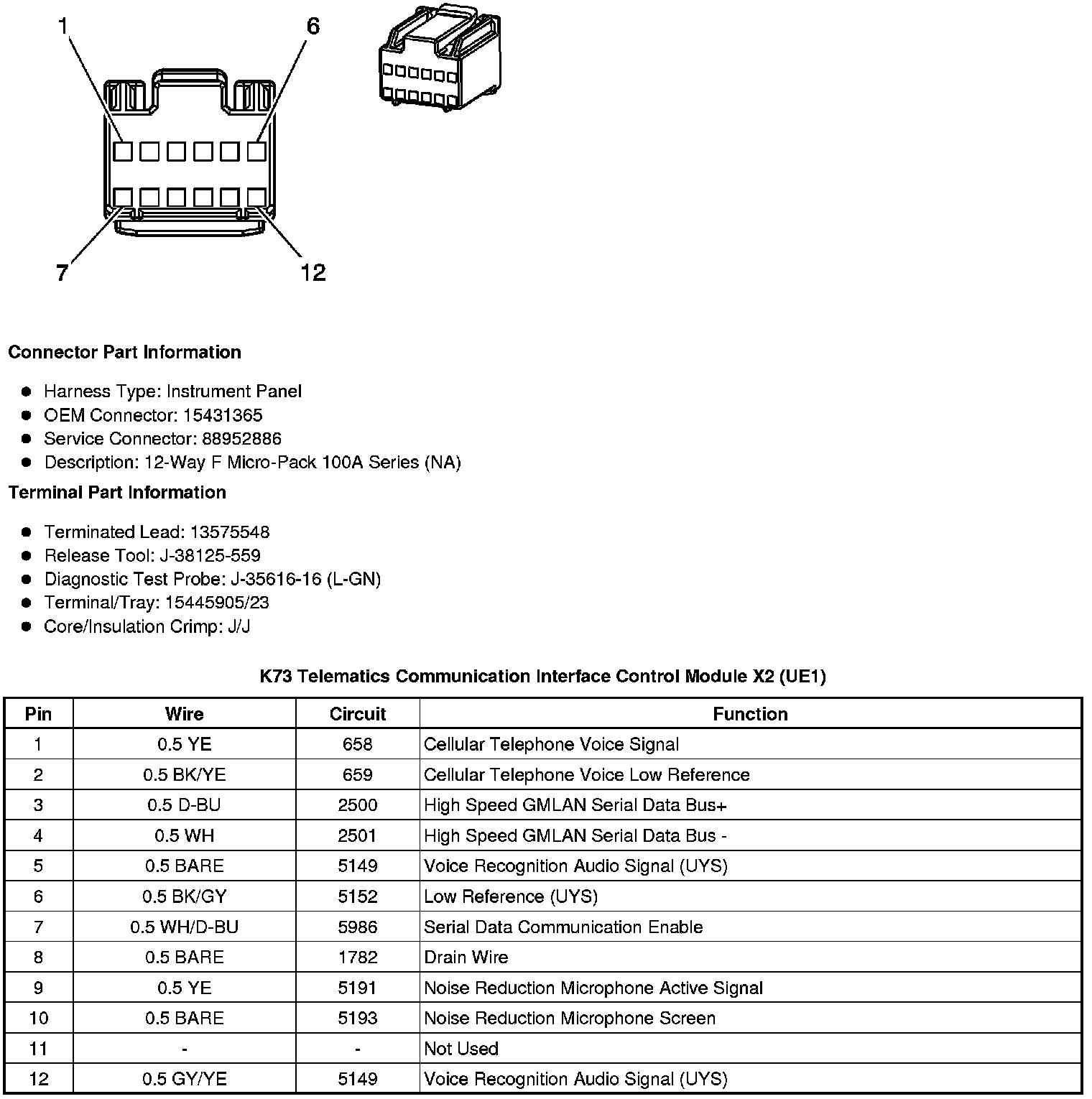 1
6
7
12

Connector Part Information

- Harness Type: Instrument Panel
- OEM Connector: 15431365
- Service Connector: 88952886
- Description: 12-Way F Micro-Pack 100A Series (NA)

Terminal Part Information

- Terminated Lead: 13575548
- Release Tool: J-38125-559
- Diagnostic Test Probe: J-35616-16 (L-GN)
- Terminal/Tray: 15445905/23
- Core/Insulation Crimp: J/J

K73 Telematics Communication Interface Control Module X2 (UE1)

| Pin | Wire | Circuit | Function |
|---|---|---|---|
| 1 | 0.5 YE | 658 | Cellular Telephone Voice Signal |
| 2 | 0.5 BK/YE | 659 | Cellular Telephone Voice Low Reference |
| 3 | 0.5 D-BU | 2500 | High Speed GMLAN Serial Data Bus+ |
| 4 | 0.5 WH | 2501 | High Speed GMLAN Serial Data Bus - |
| 5 | 0.5 BARE | 5149 | Voice Recognition Audio Signal (UYS) |
| 6 | 0.5 BK/GY | 5152 | Low Reference (UYS) |
| 7 | 0.5 WH/D-BU | 5986 | Serial Data Communication Enable |
| 8 | 0.5 BARE | 1782 | Drain Wire |
| 9 | 0.5 YE | 5191 | Noise Reduction Microphone Active Signal |
| 10 | 0.5 BARE | 5193 | Noise Reduction Microphone Screen |
| 11 | - | - | Not Used |
| 12 | 0.5 GY/YE | 5149 | Voice Recognition Audio Signal (UYS) |