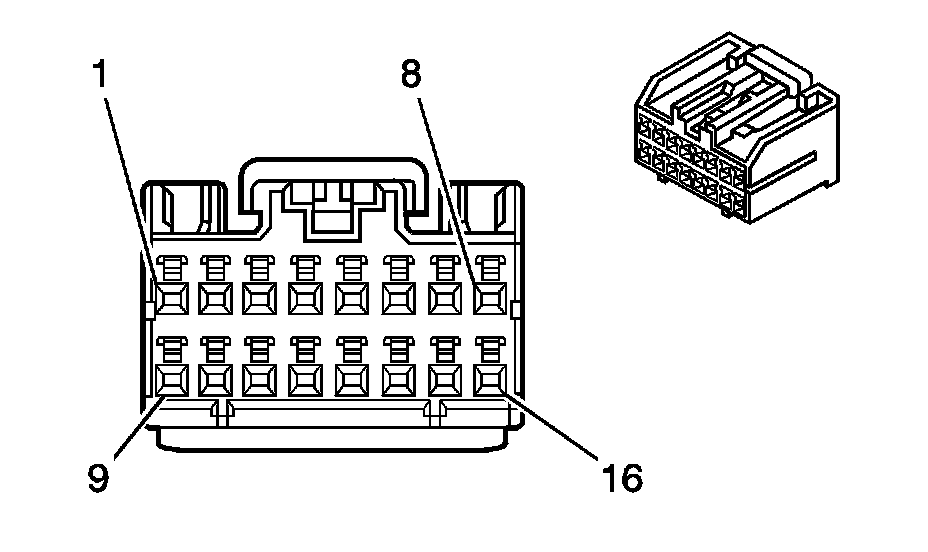 1
8
9
16