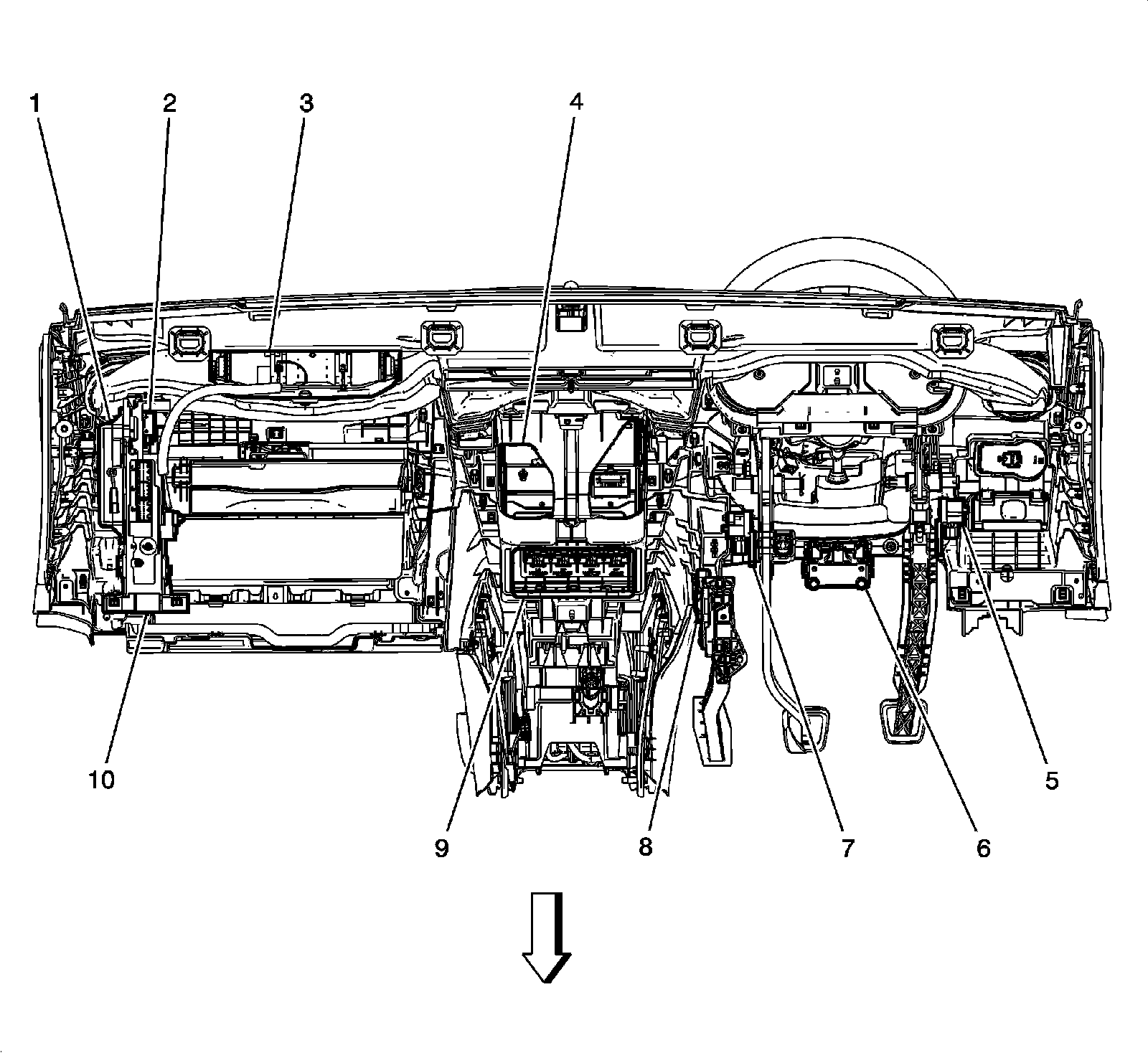 1
2
3
4
10
9
8
7
6
5