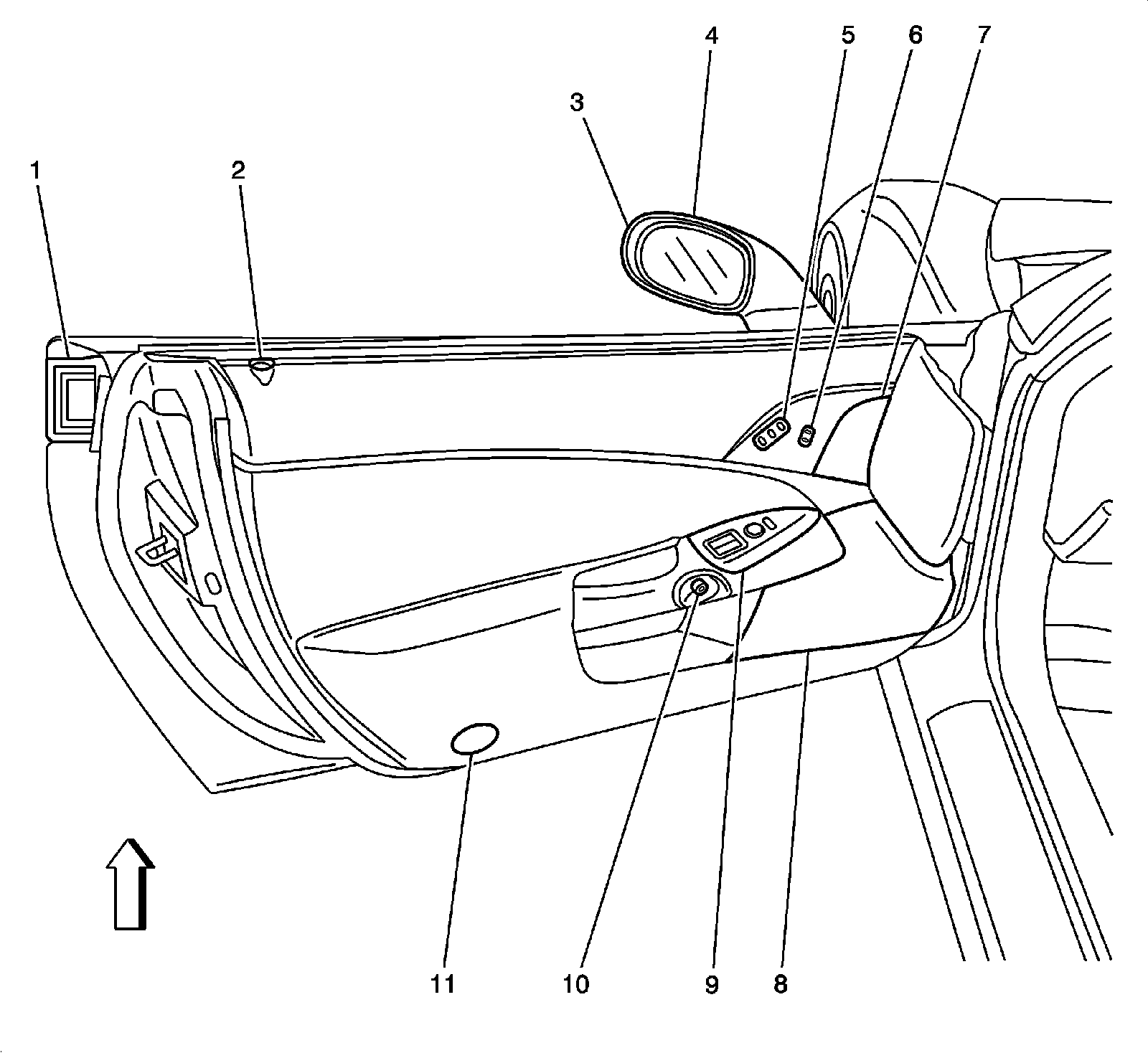 1
2
3
4
5
6
7
11
10
9
8