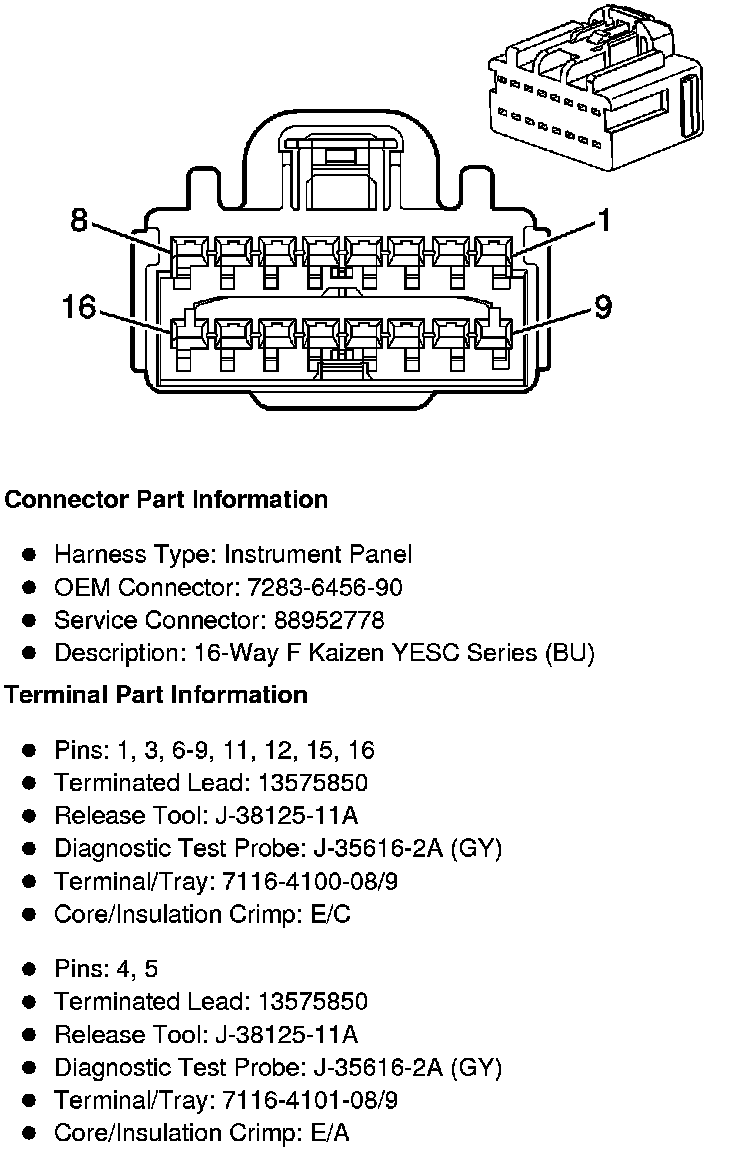 8
1
16
9

Connector Part Information

- Harness Type: Instrument Panel
- OEM Connector: 7283-6456-90
- Service Connector: 88952778
- Description: 16-Way F Kaizen YESC Series (BU)

Terminal Part Information

- Pins: 1, 3, 6-9, 11, 12, 15, 16
- Terminated Lead: 13575850
- Release Tool: J-38125-11A
- Diagnostic Test Probe: J-35616-2A (GY)
- Terminal/Tray: 7116-4100-08/9
- Core/Insulation Crimp: E/C

- Pins: 4, 5
- Terminated Lead: 13575850
- Release Tool: J-38125-11A
- Diagnostic Test Probe: J-35616-2A (GY)
- Terminal/Tray: 7116-4101-08/9
- Core/Insulation Crimp: E/A