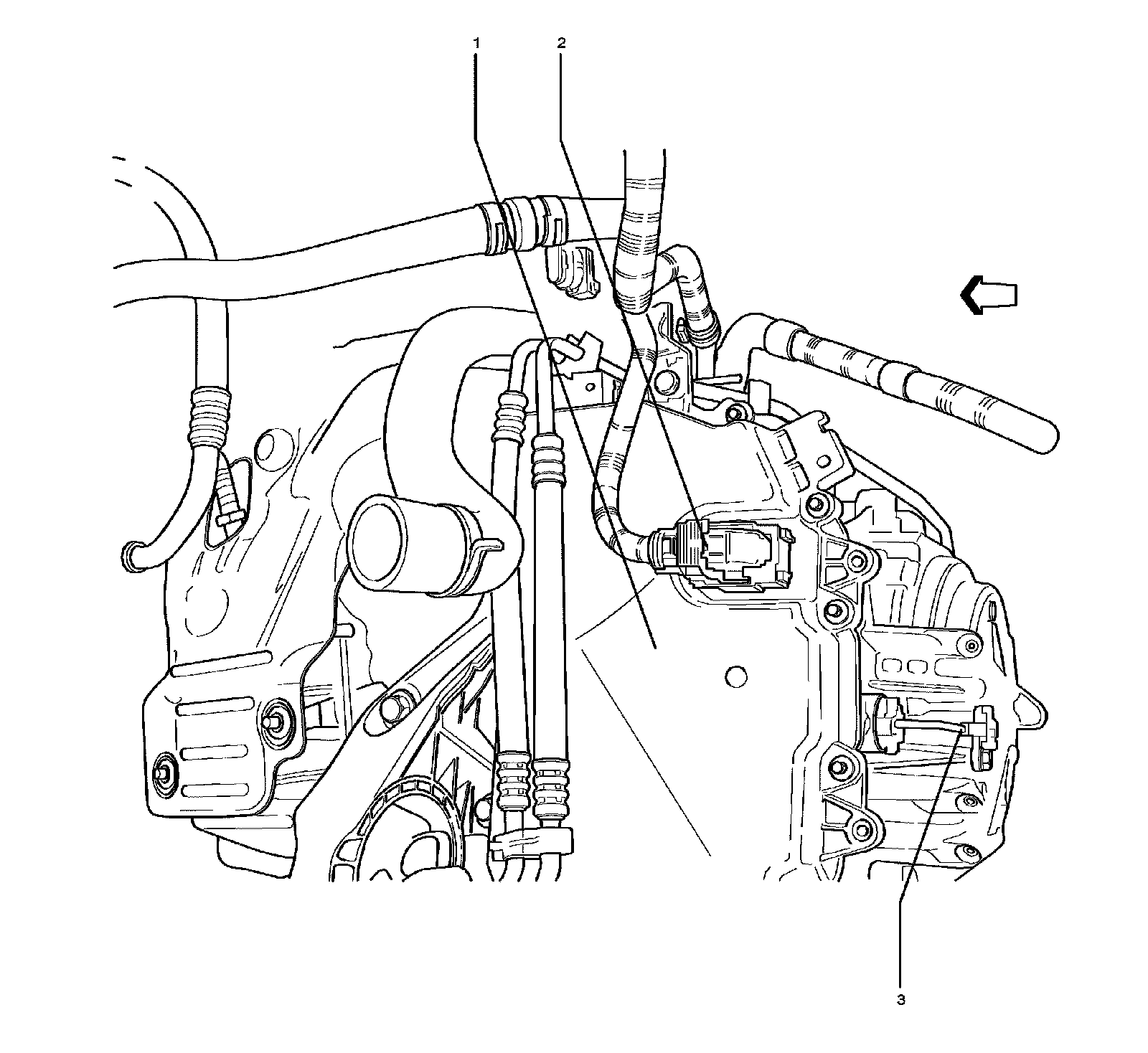 1
2
3