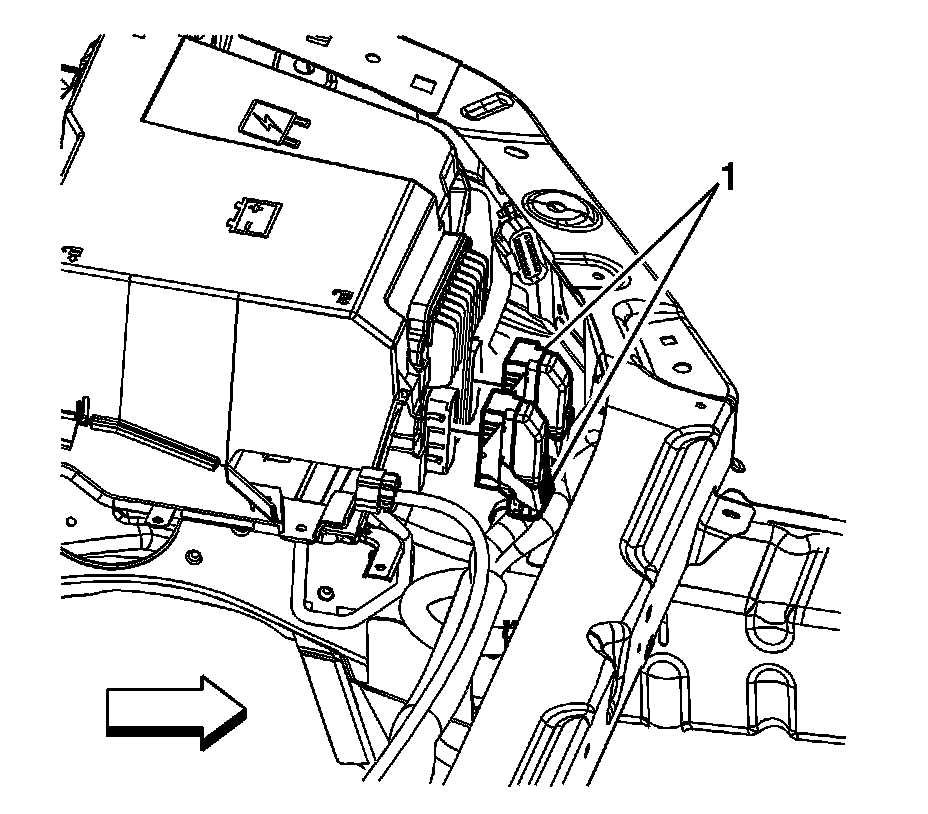 1