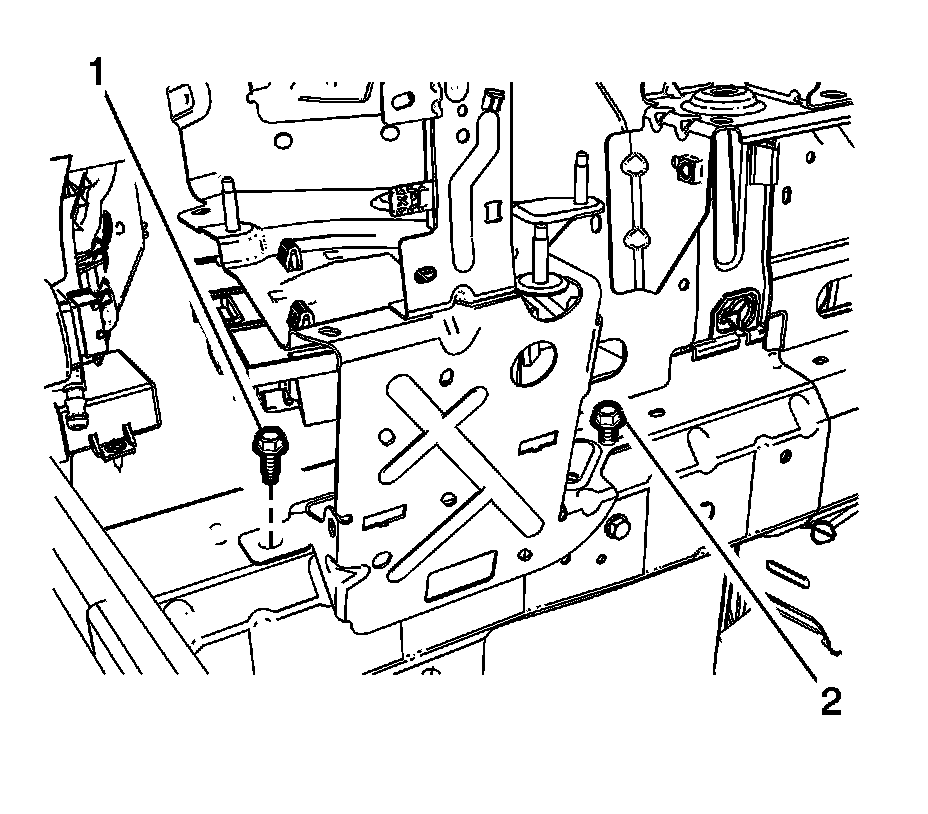 1

2