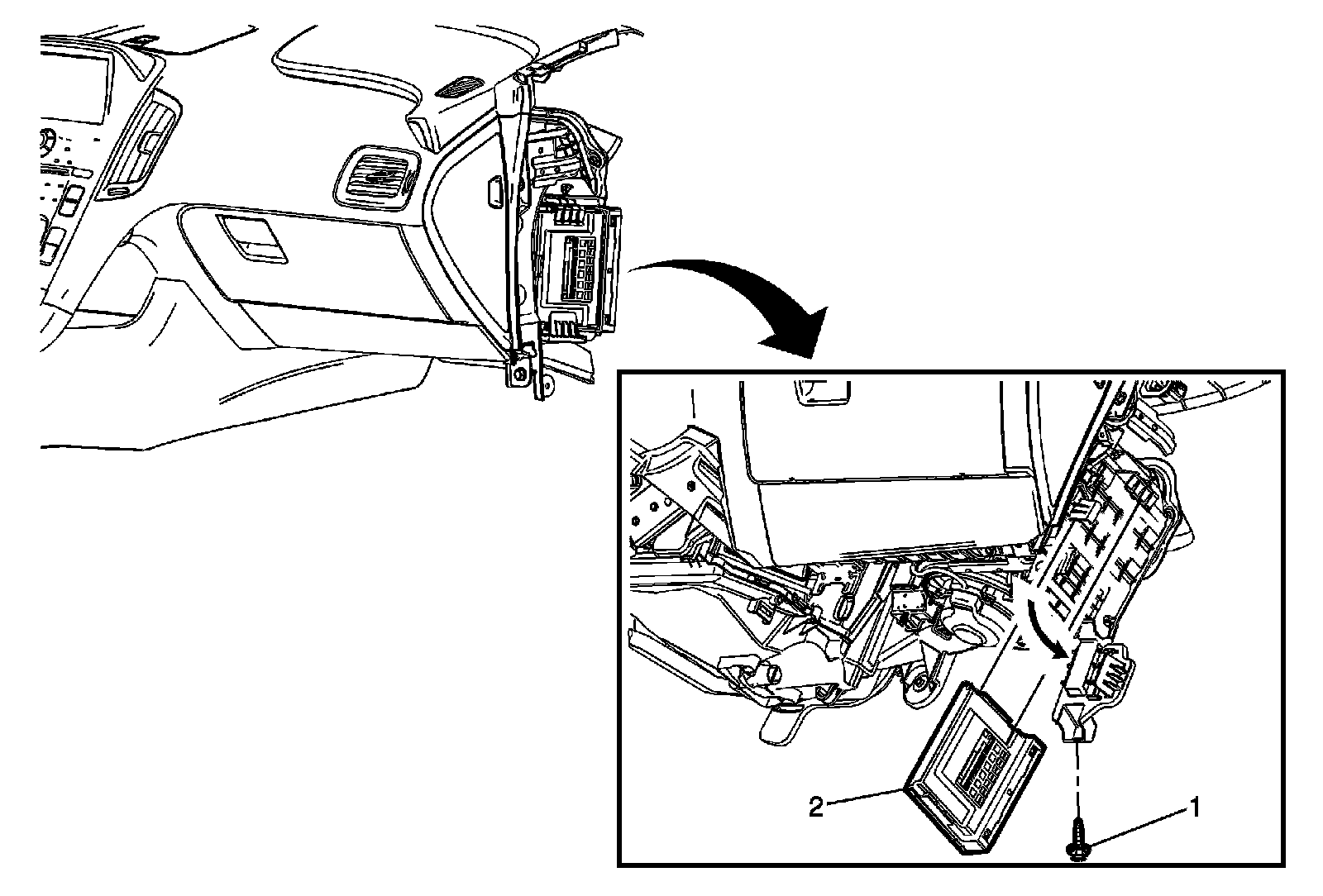 2
1