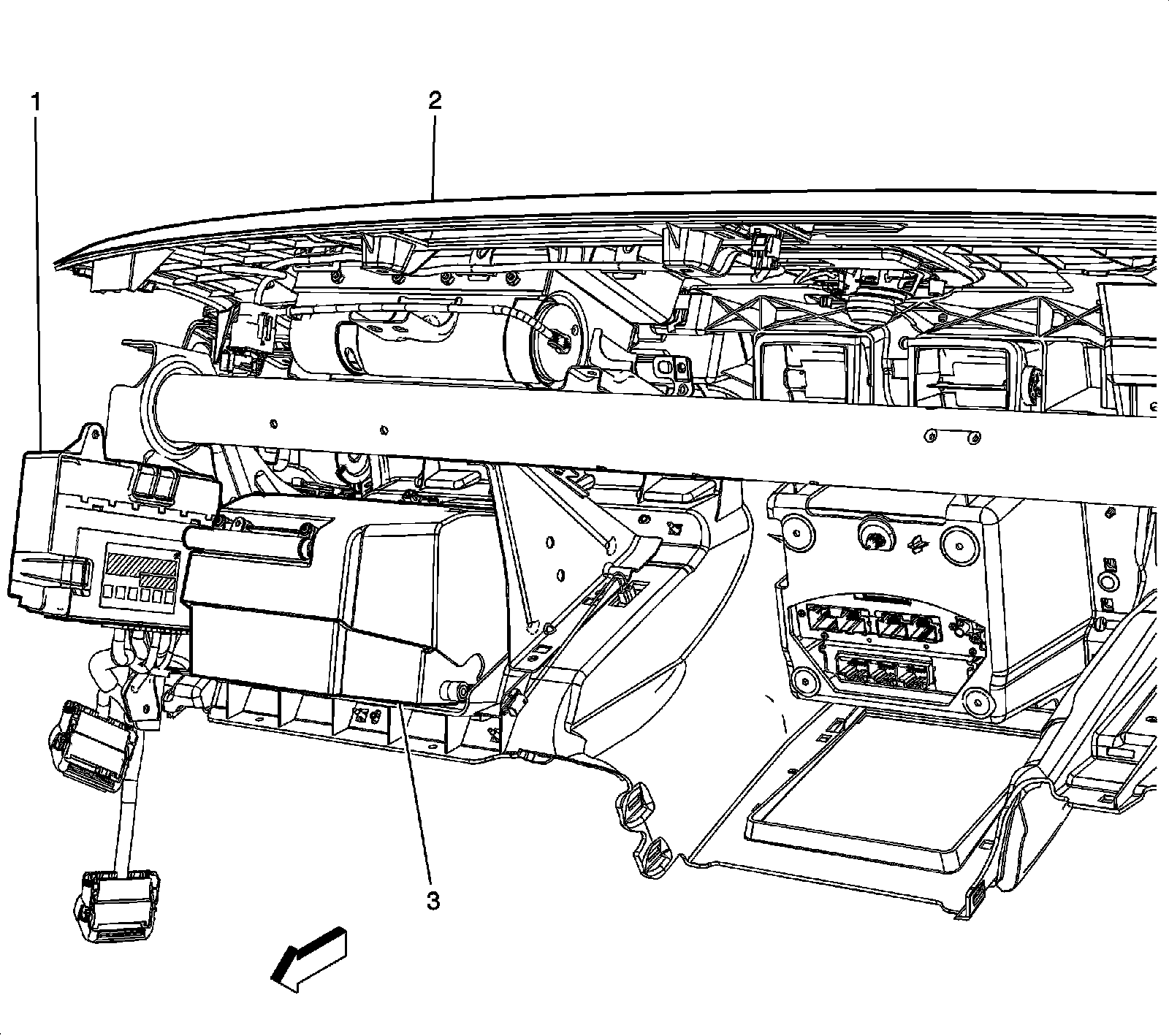 1
2
3