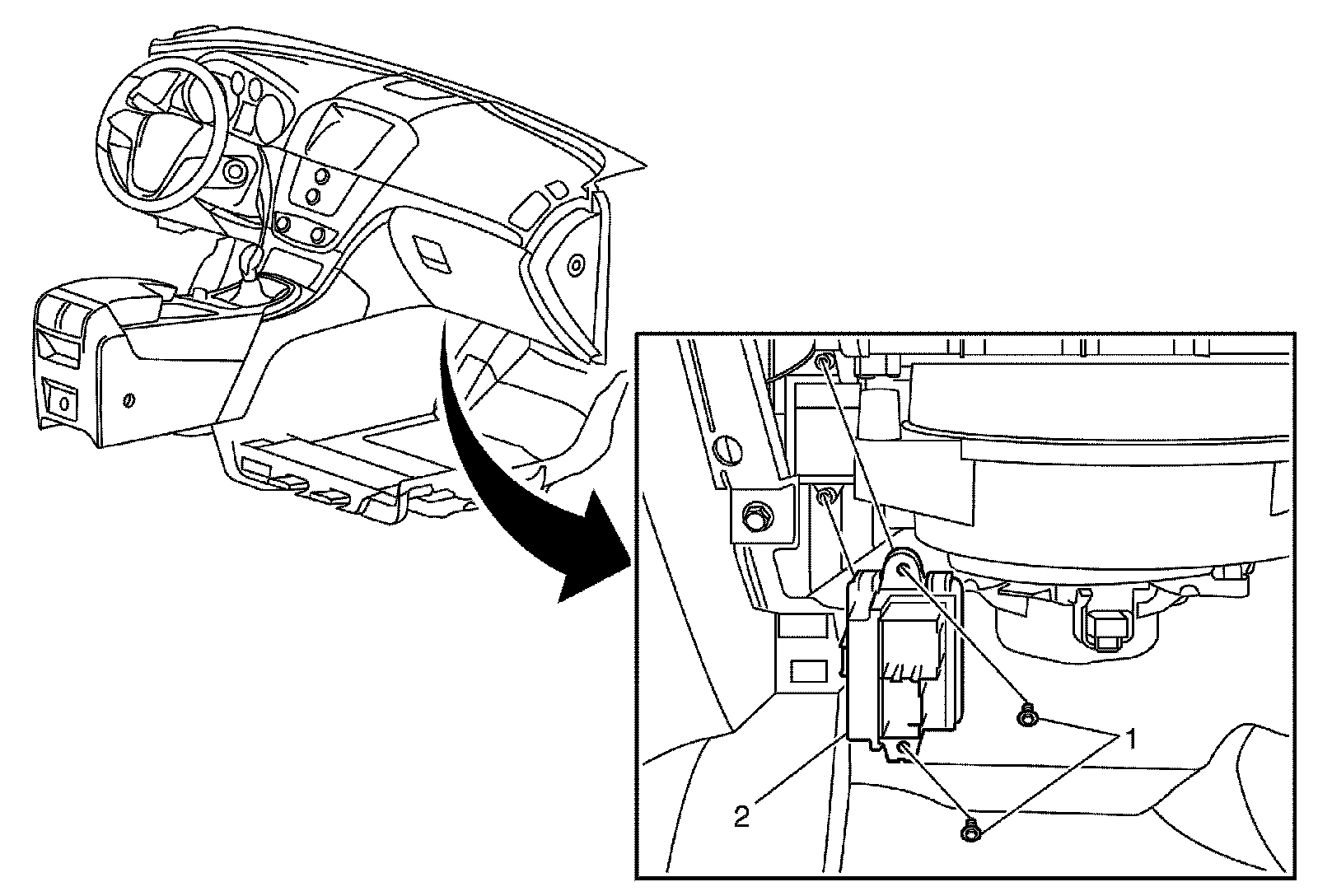 1
2