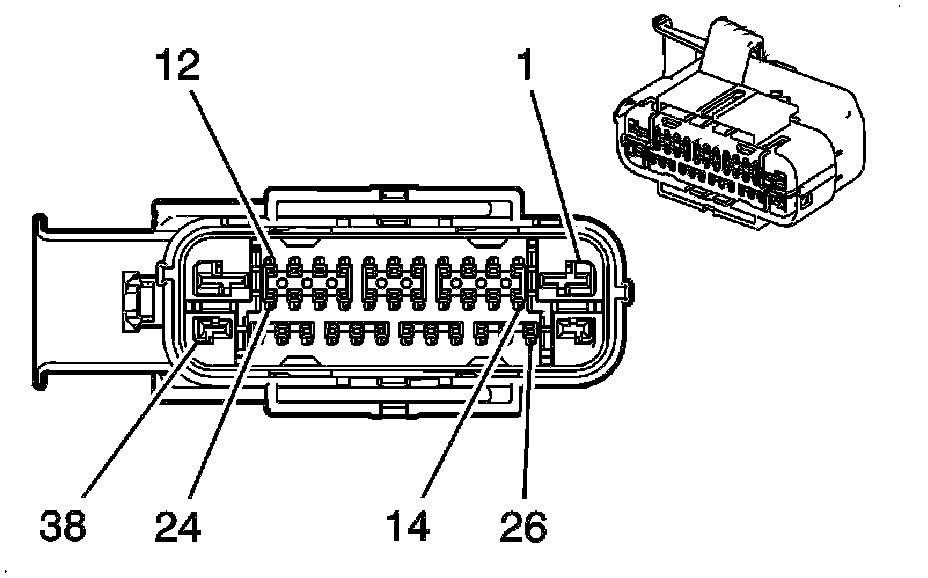 12
1
38
24
14
26