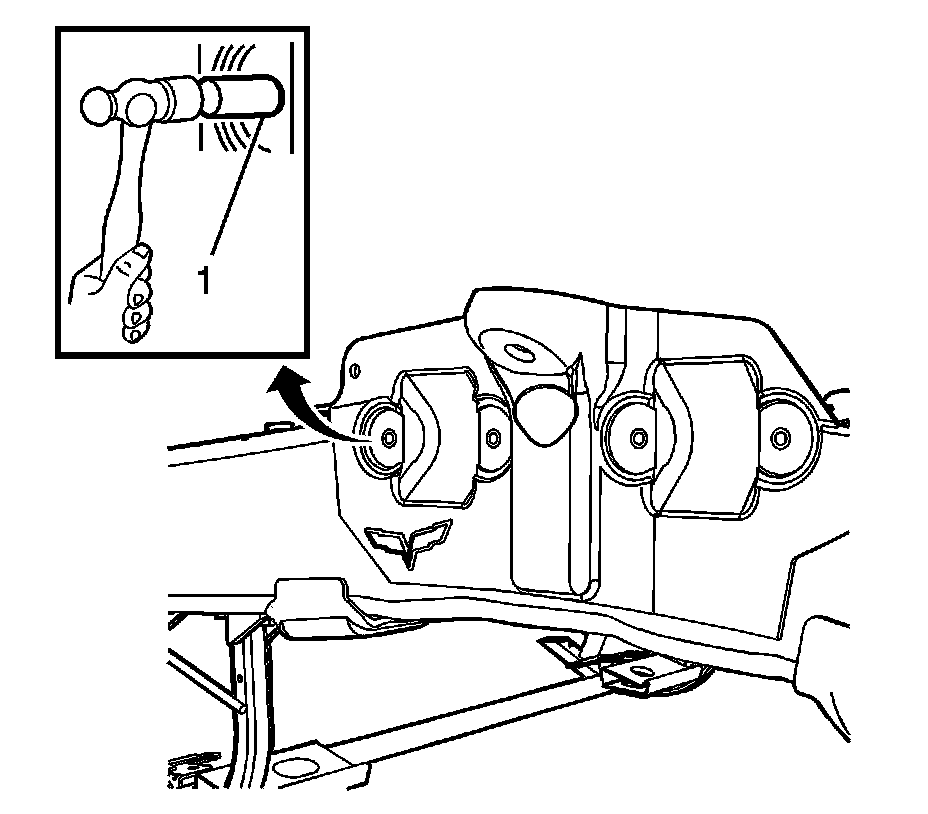 1