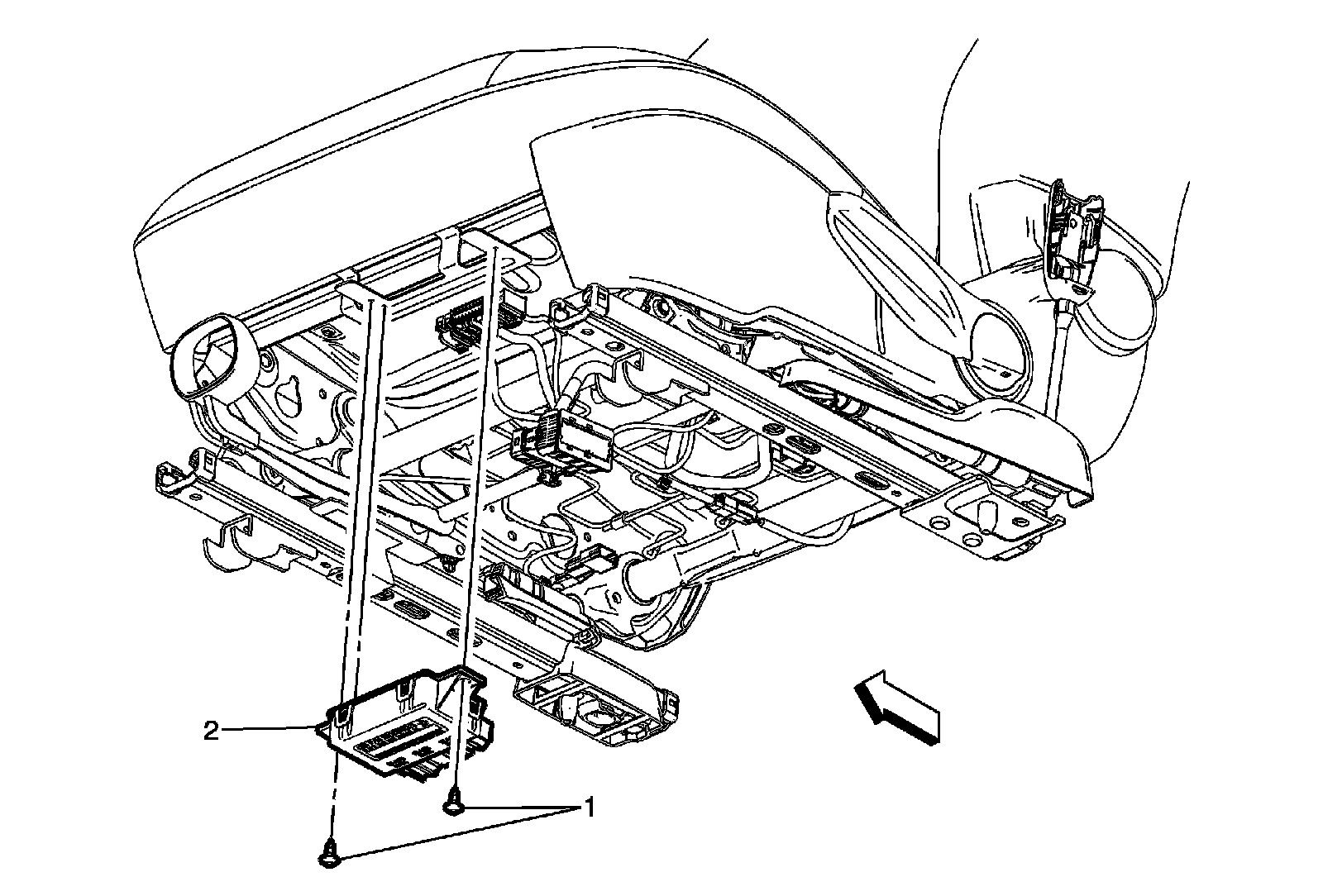 2
1