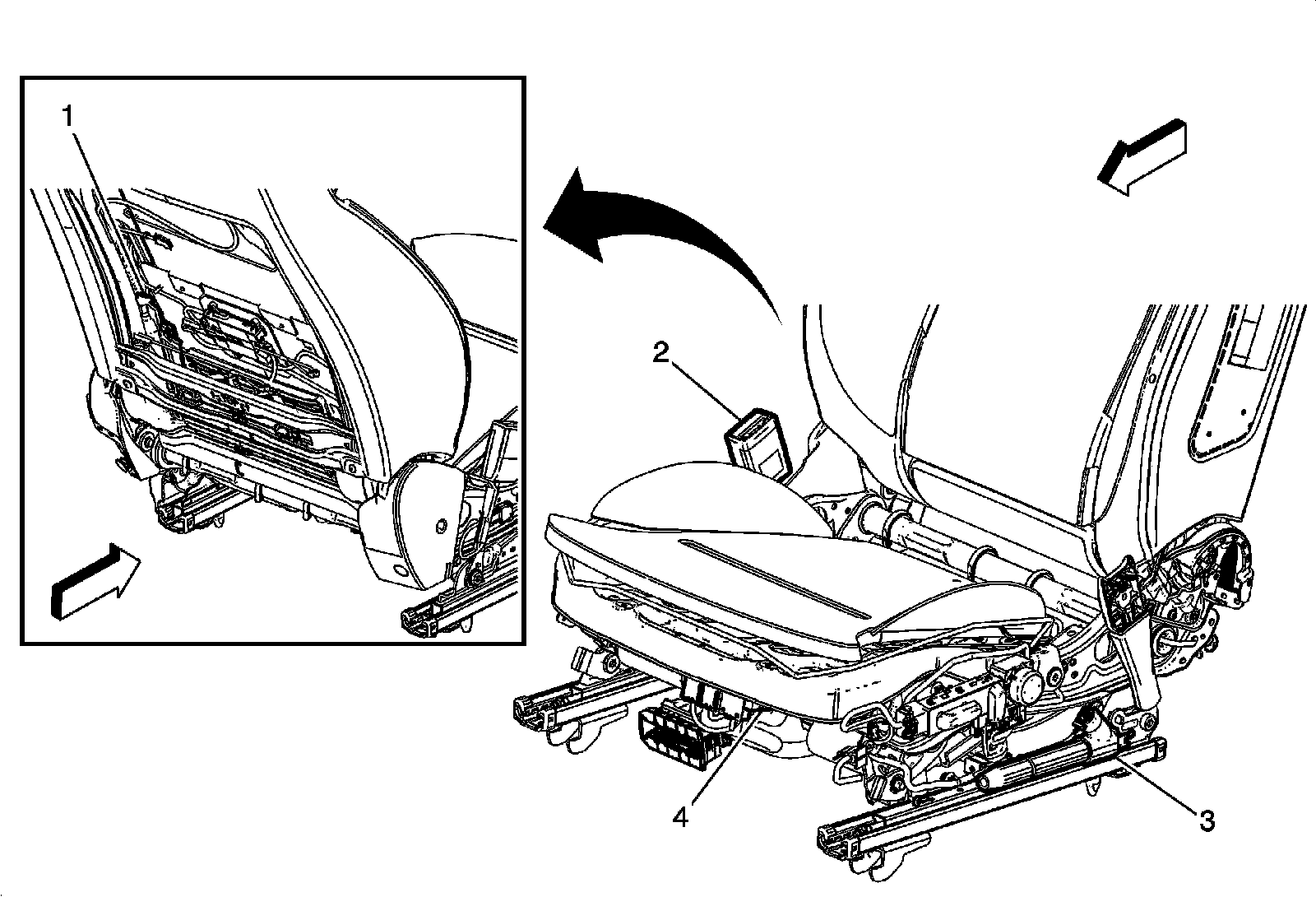 1
2
4
3