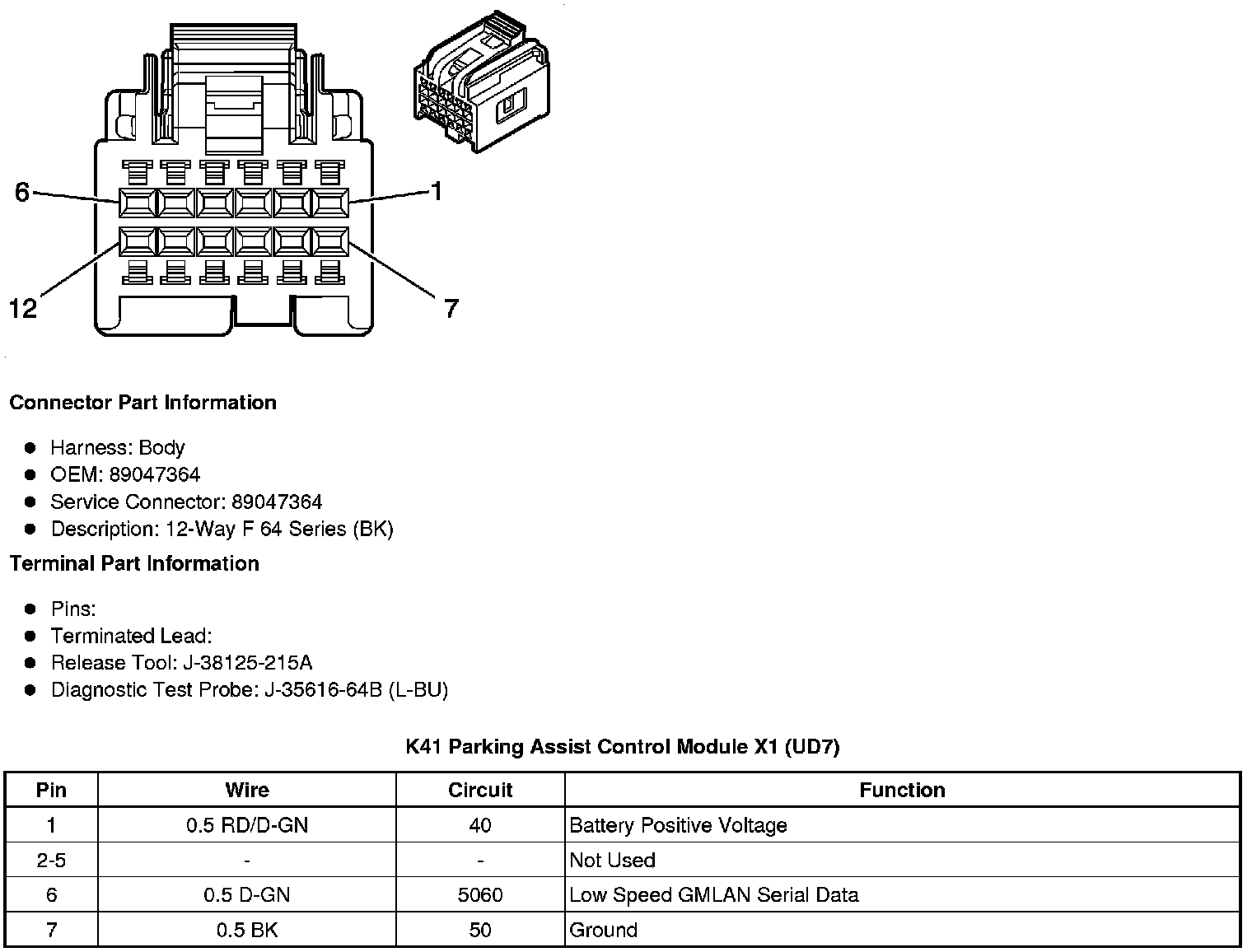 6
1
12
7

Connector Part Information

- Harness: Body
- OEM: 89047364
- Service Connector: 89047364
- Description: 12-Way F 64 Series (BK)

Terminal Part Information

- Pins:
- Terminated Lead:
- Release Tool: J-38125-215A
- Diagnostic Test Probe: J-35616-64B (L-BU)

K41 Parking Assist Control Module X1 (UD7)

| Pin | Wire | Circuit | Function |
|---|---|---|---|
| 1 | 0.5 RD/D-GN | 40 | Battery Positive Voltage |
| 2-5 | - | - | Not Used |
| 6 | 0.5 D-GN | 5060 | Low Speed GMLAN Serial Data |
| 7 | 0.5 BK | 50 | Ground |