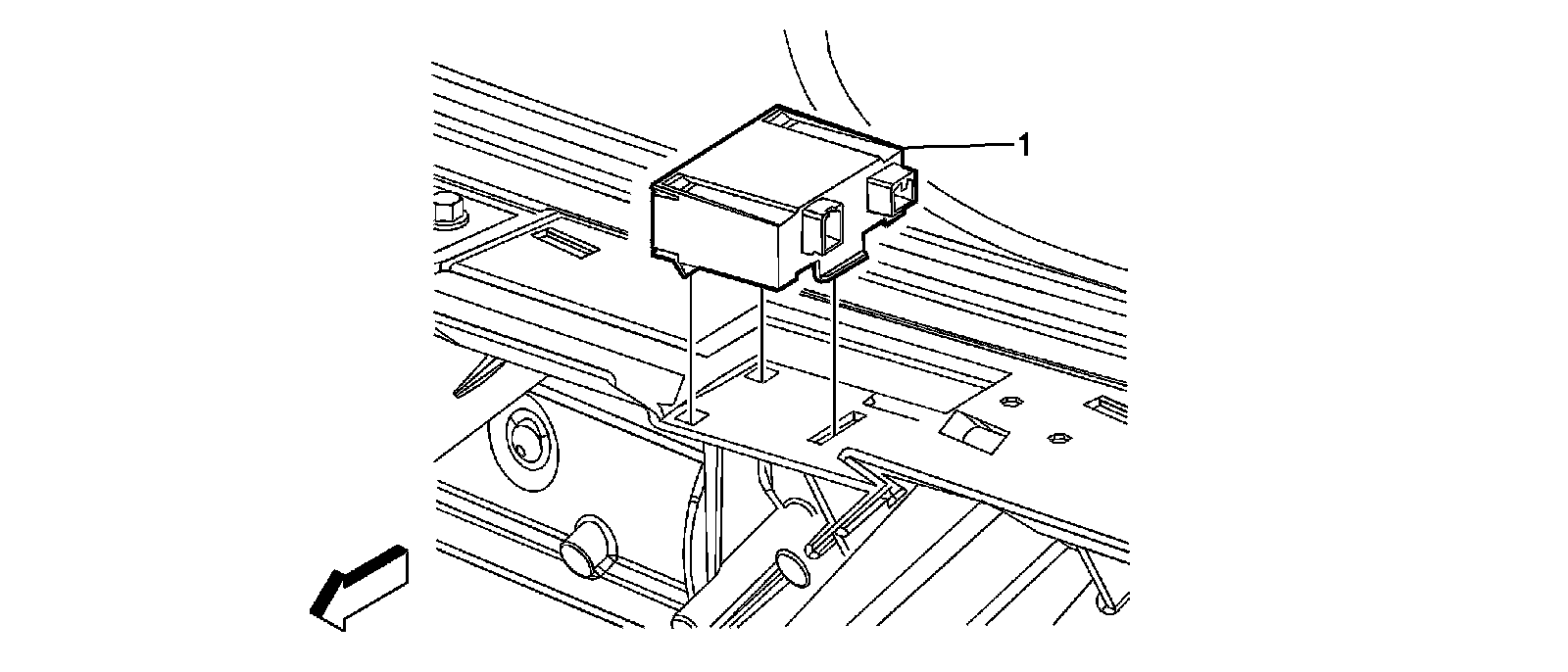 1