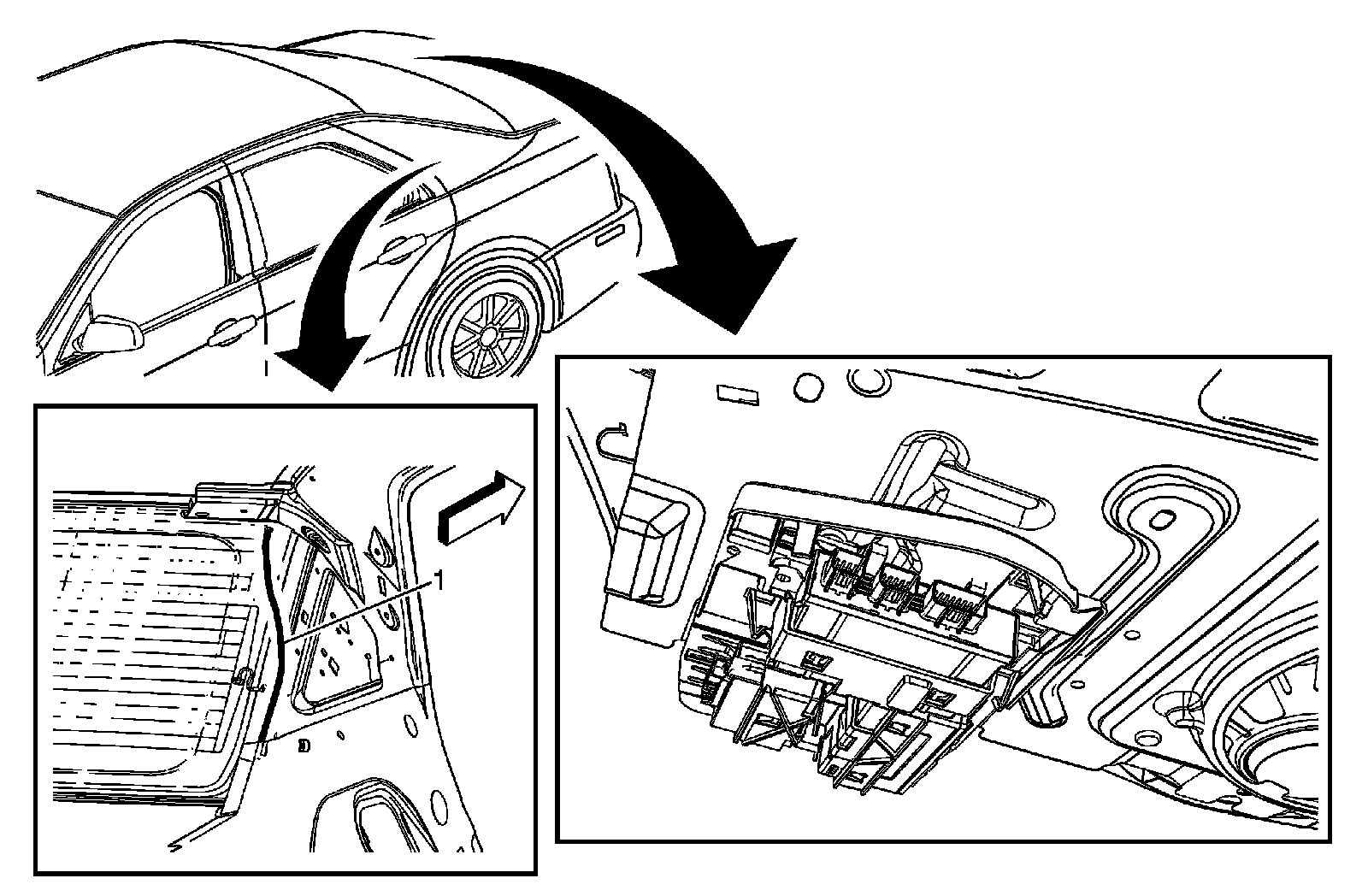 1