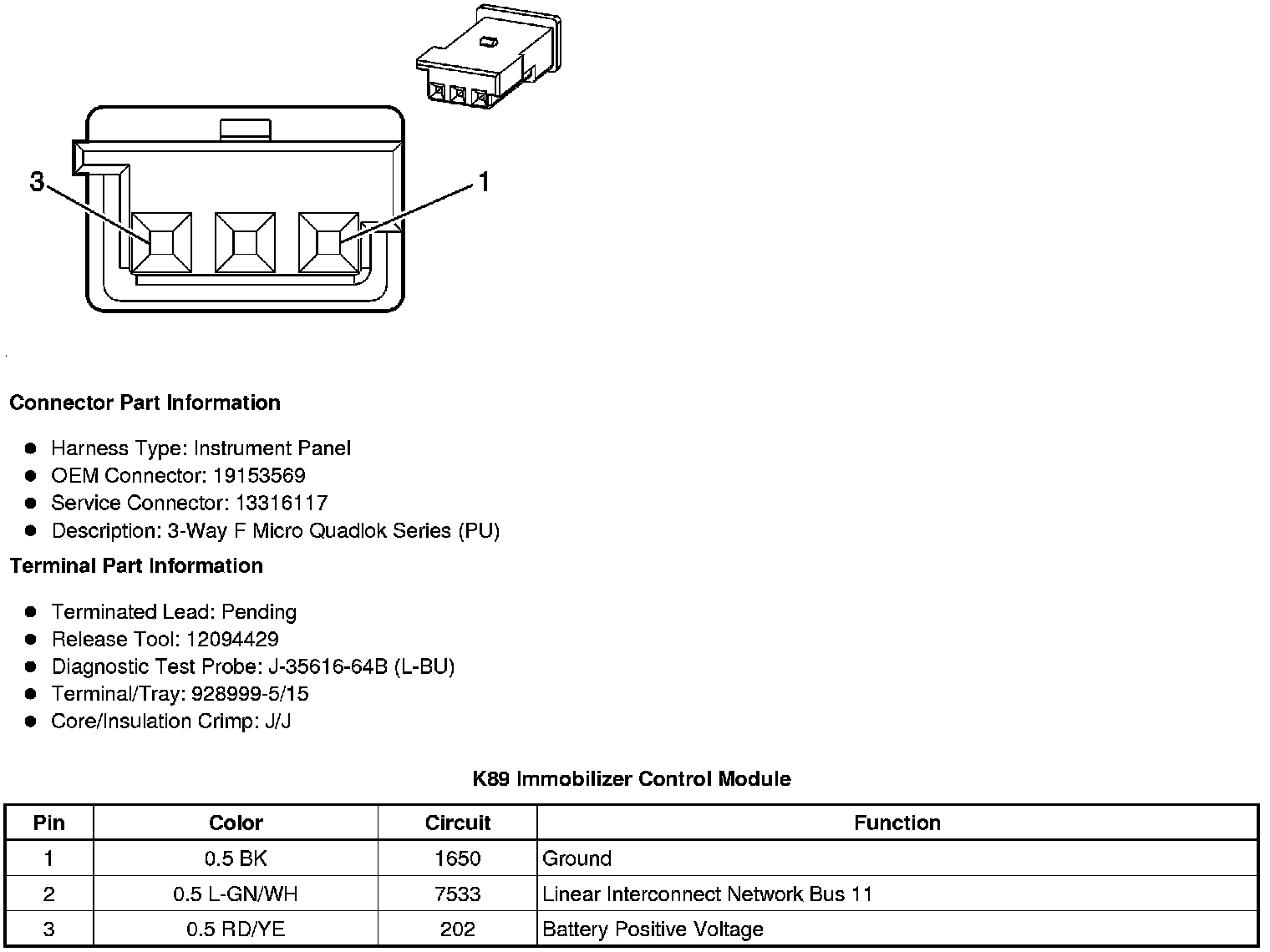 3

1

Connector Part Information

- Harness Type: Instrument Panel
- OEM Connector: 19153569
- Service Connector: 13316117
- Description: 3-Way F Micro Quadlok Series (PU)

Terminal Part Information

- Terminated Lead: Pending
- Release Tool: 12094429
- Diagnostic Test Probe: J-35616-64B (L-BU)
- Terminal/Tray: 928999-5/15
- Core/Insulation Crimp: J/J

K89 Immobilizer Control Module

| Pin | Color | Circuit | Function |
|---|---|---|---|
| 1 | 0.5 BK | 1650 | Ground |
| 2 | 0.5 L-GN/WH | 7533 | Linear Interconnect Network Bus 11 |
| 3 | 0.5 RD/YE | 202 | Battery Positive Voltage |