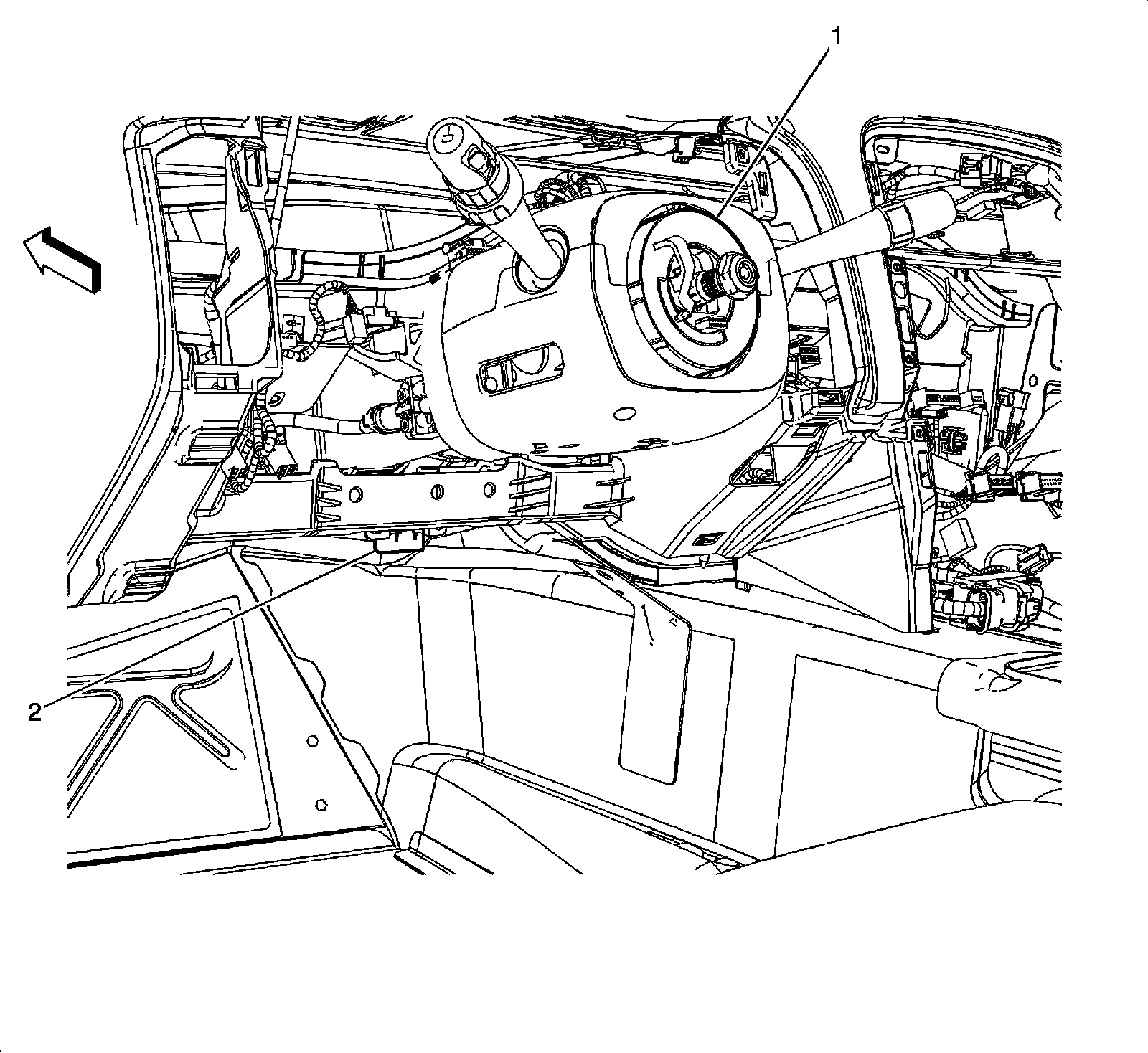 1

2