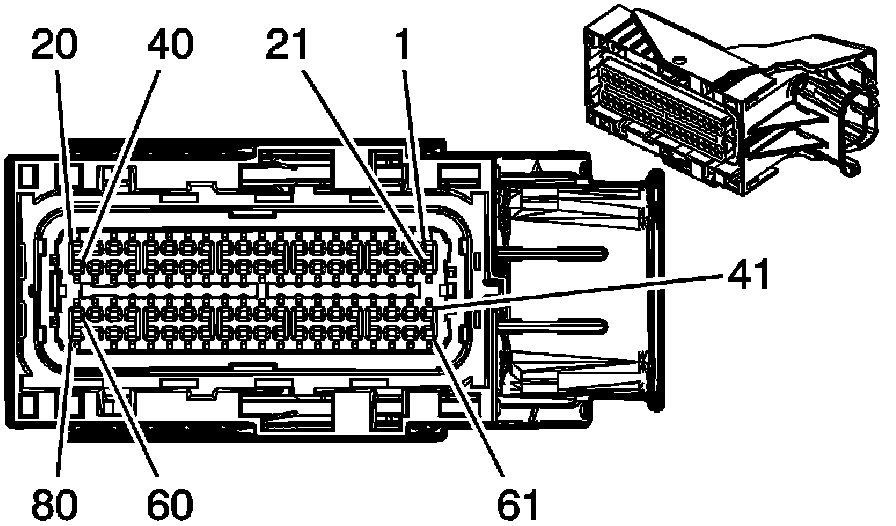 20
40
21
1
41
80
60
61