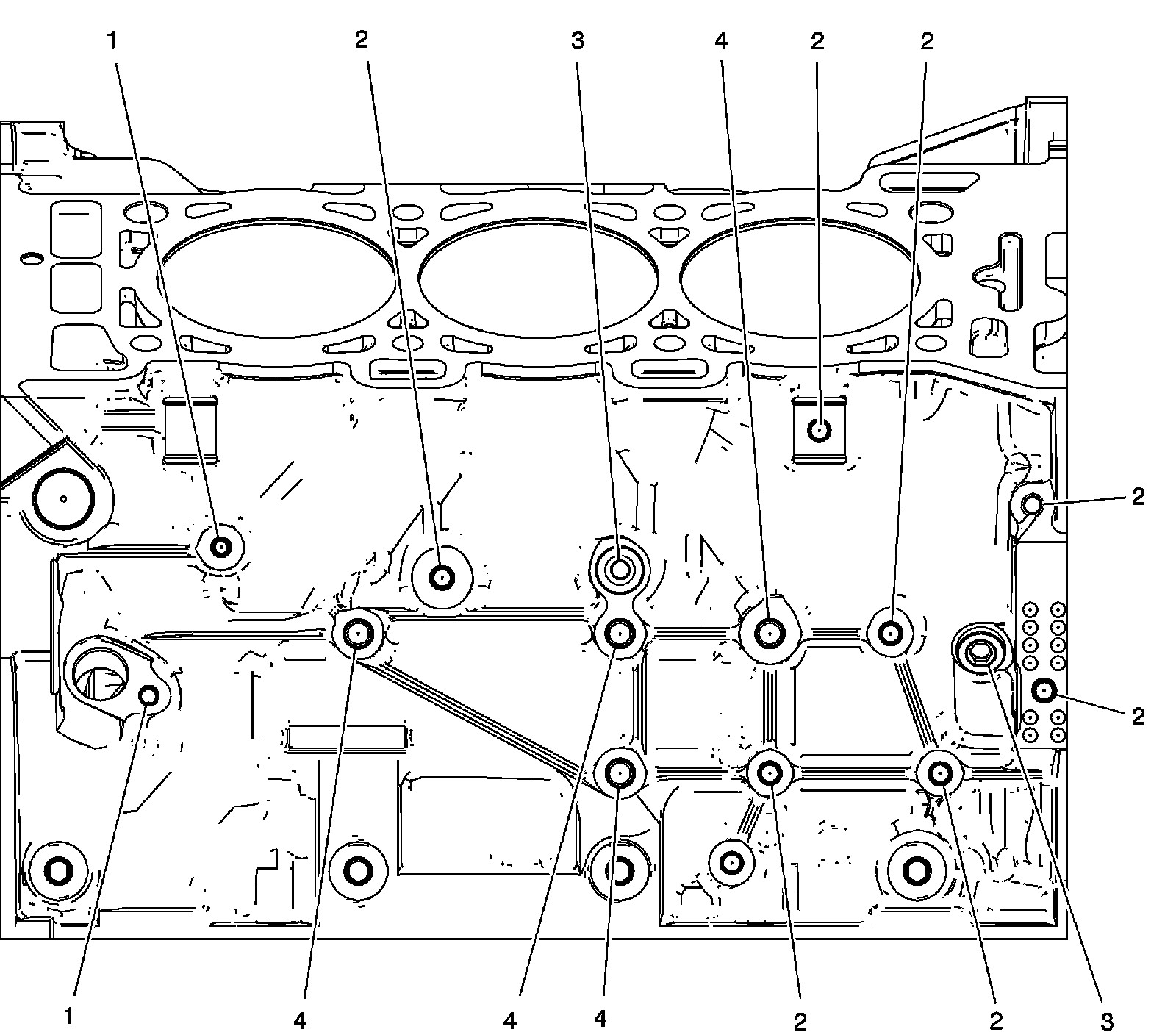 1 2 3 4 2 2

2

2

1 4 4 4 2 2 3