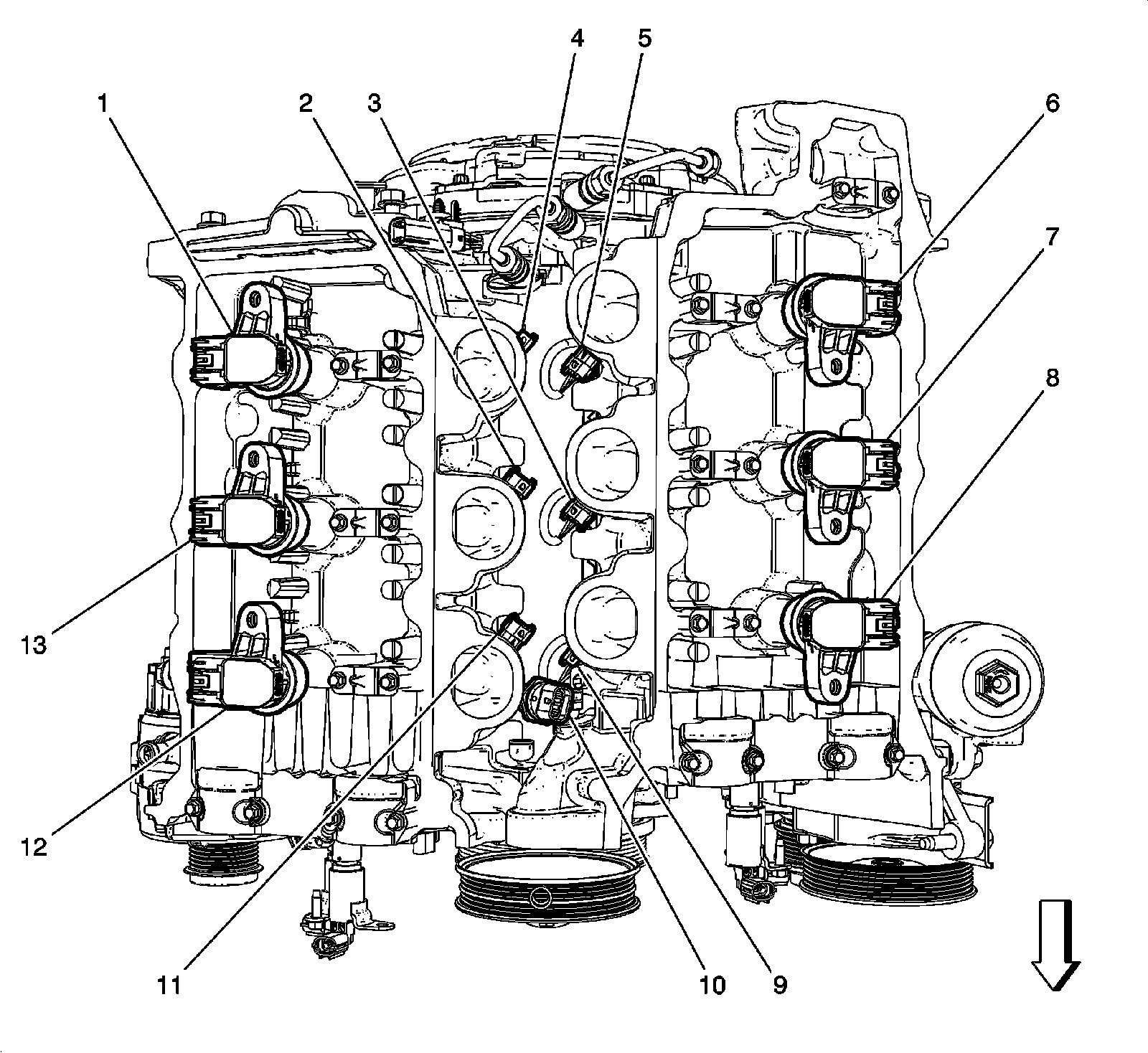 4
5
1
2
3
6
7
8
13
12
11
10
9