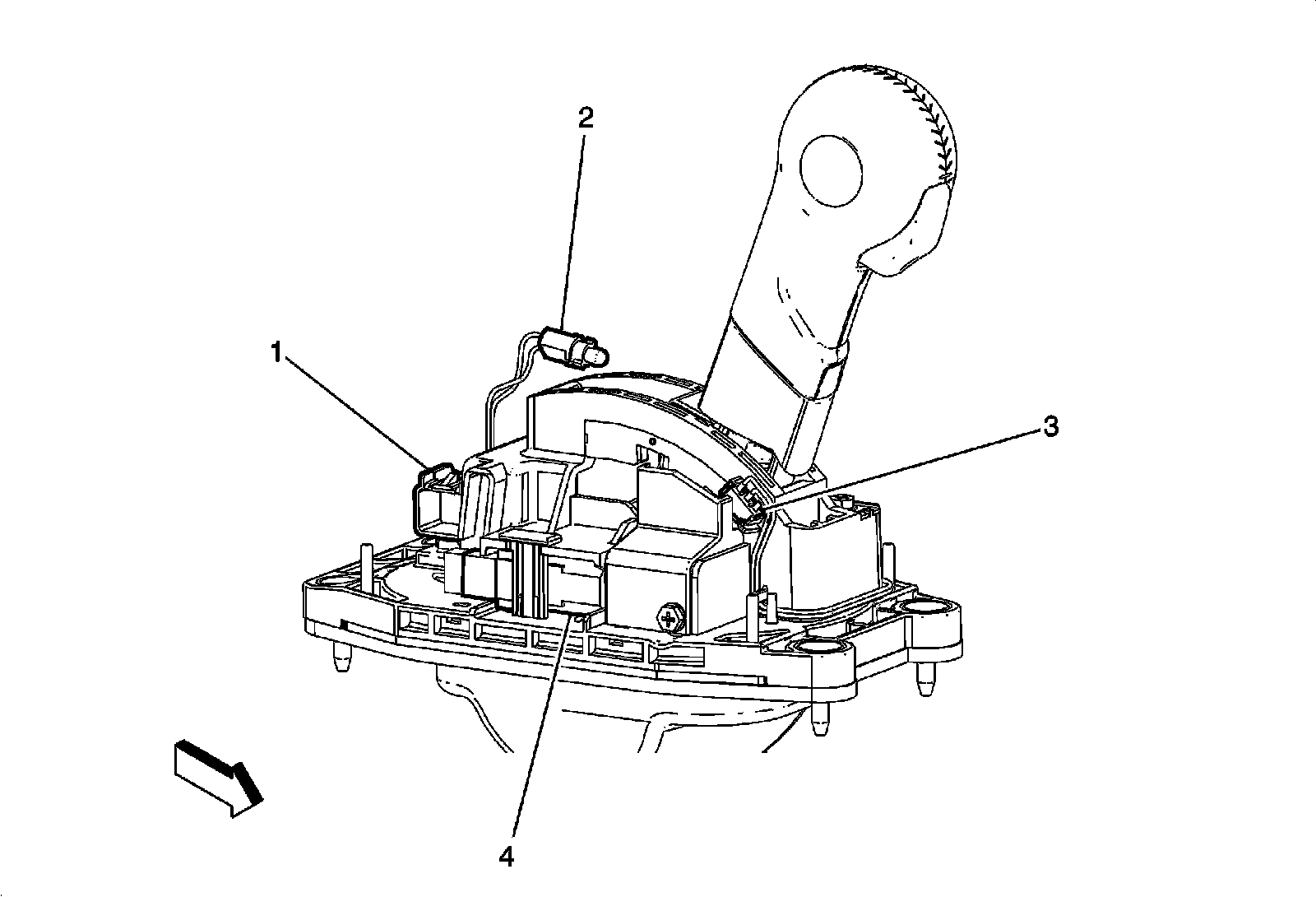 2
1
3
4