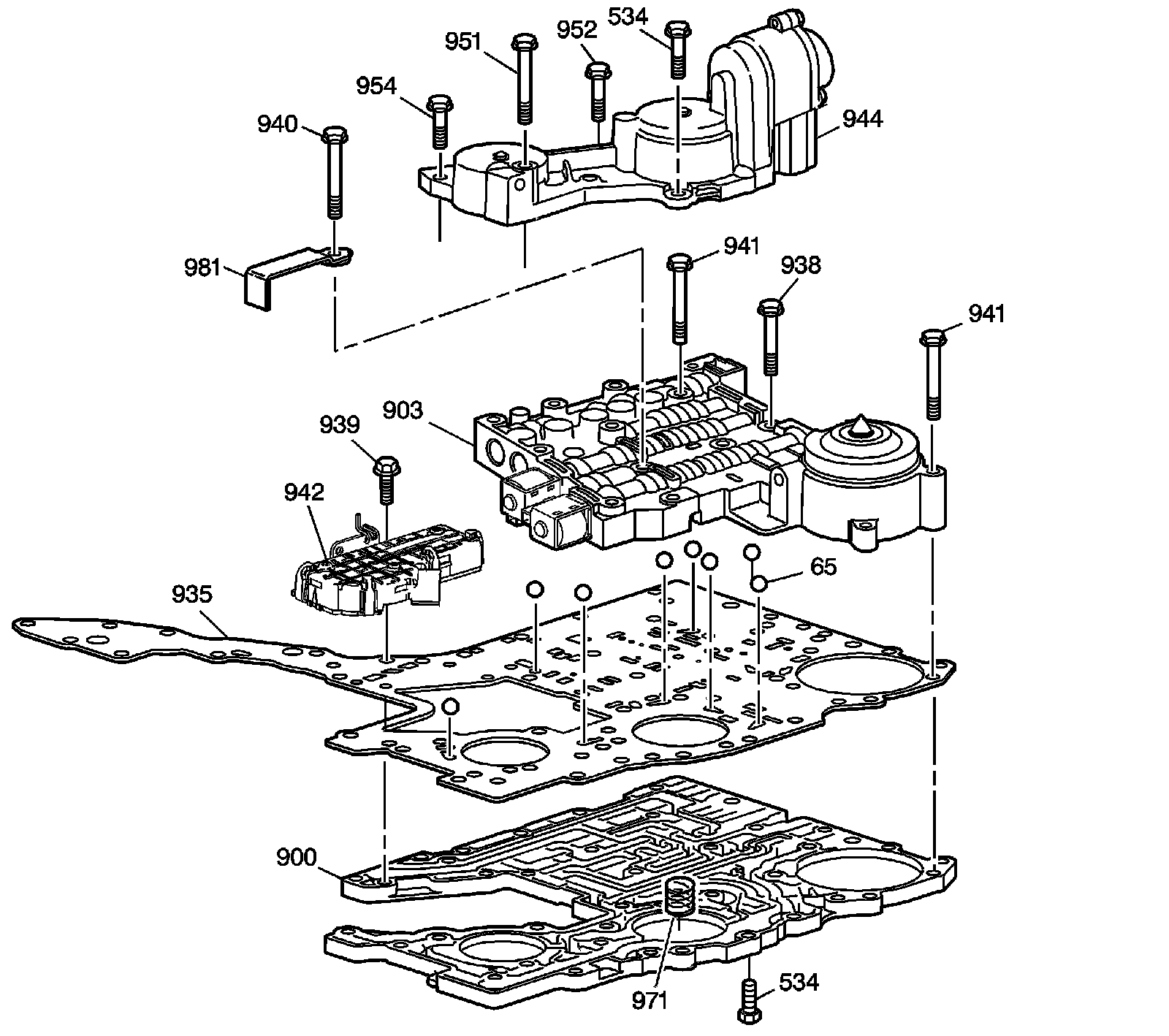 951
952
534
954
940
944
981
941
938
941
903
939
942
65
935
900
971
534