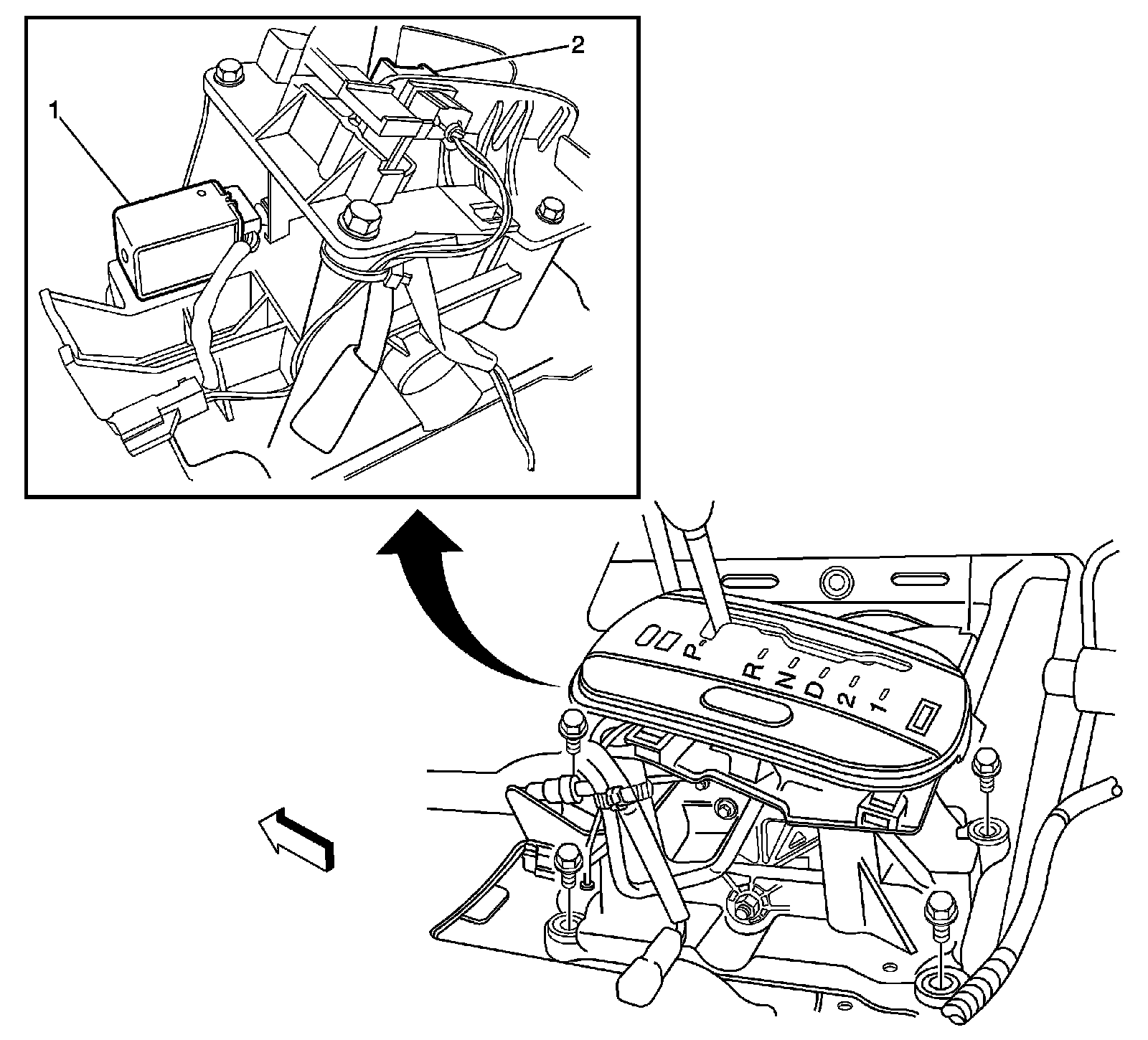 2
1
P
R
N
D
2
1