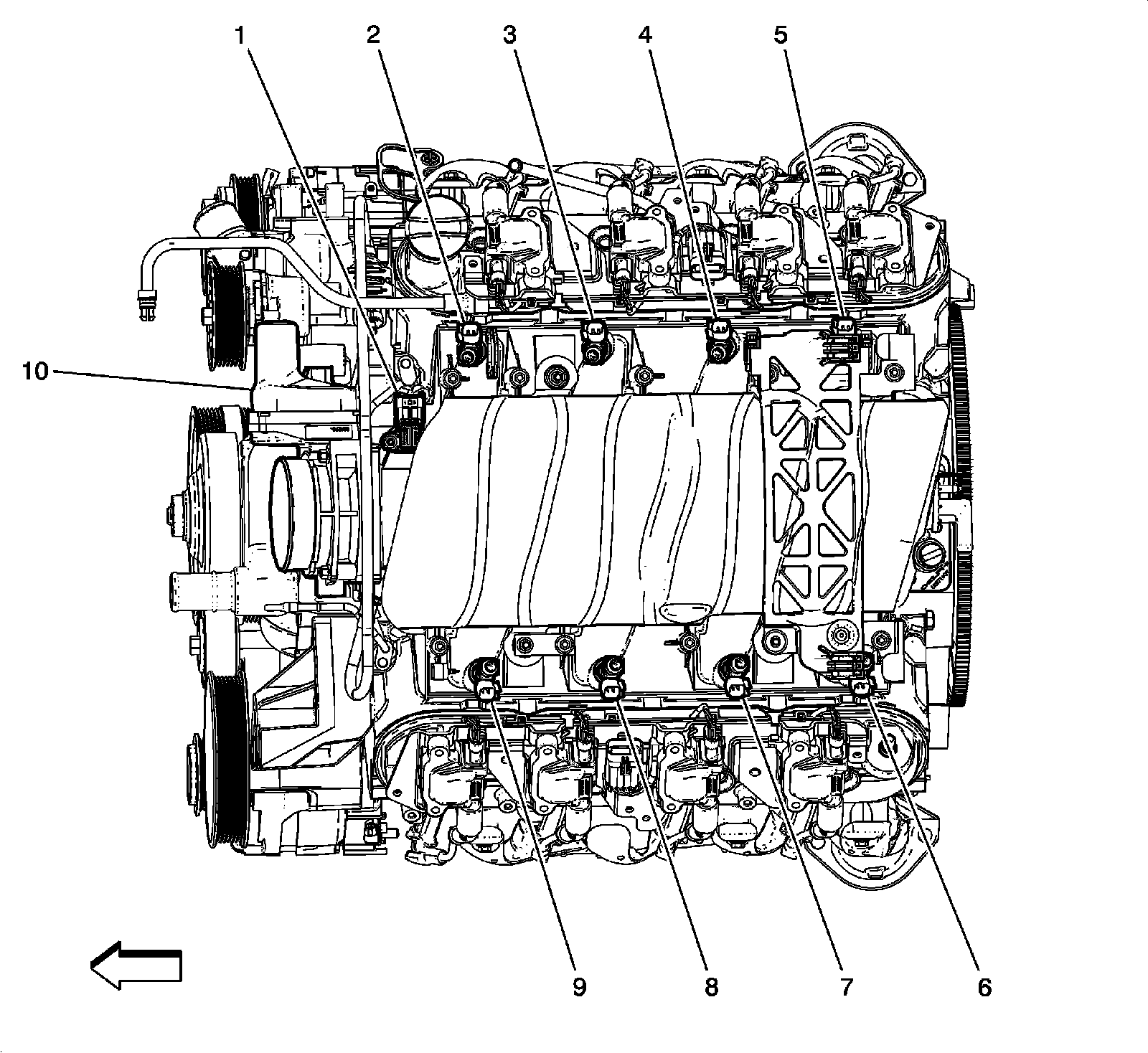 1
2
3
4
5
10
9
8
7
6