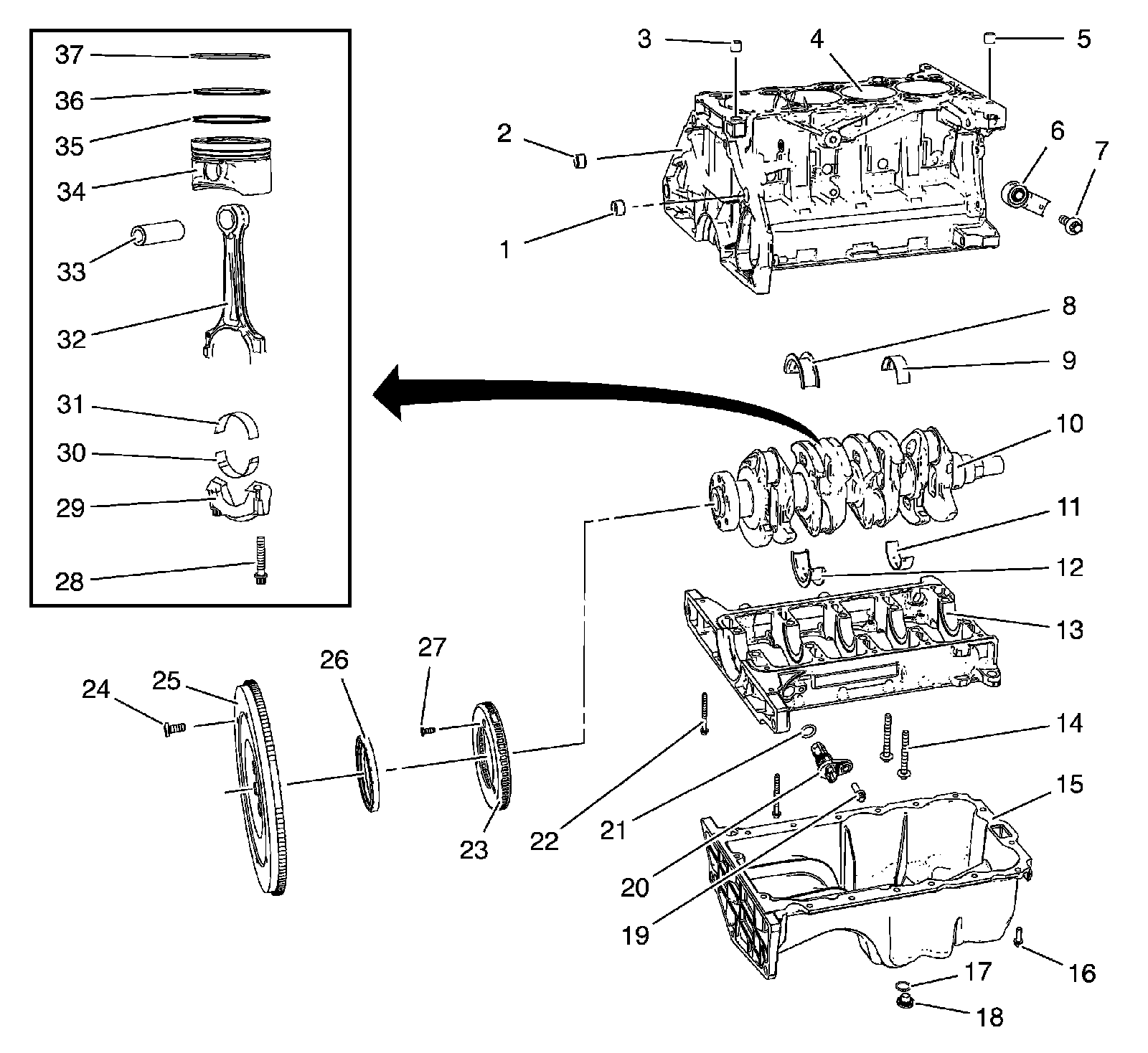 37
36
35
34
33
32
31
30
29
28
3
4
5
2
6
7
1
8
9
10
11
12
13
14
15
16
17
18
19
20
21
22
23
24
25
26
27