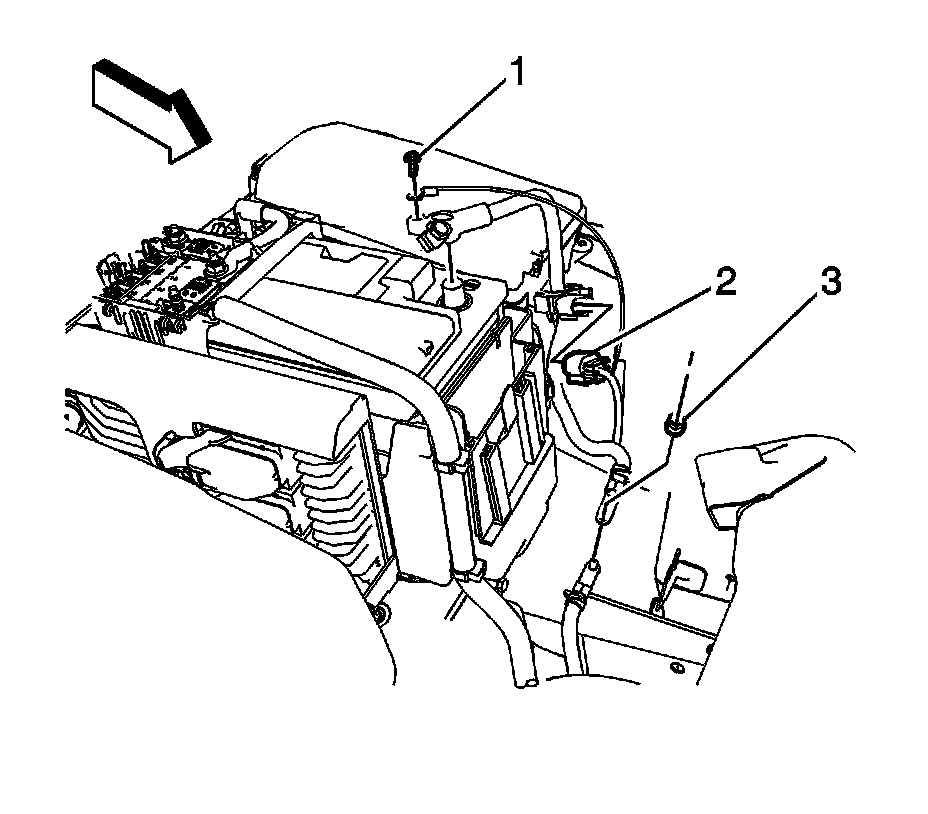 1
2
3