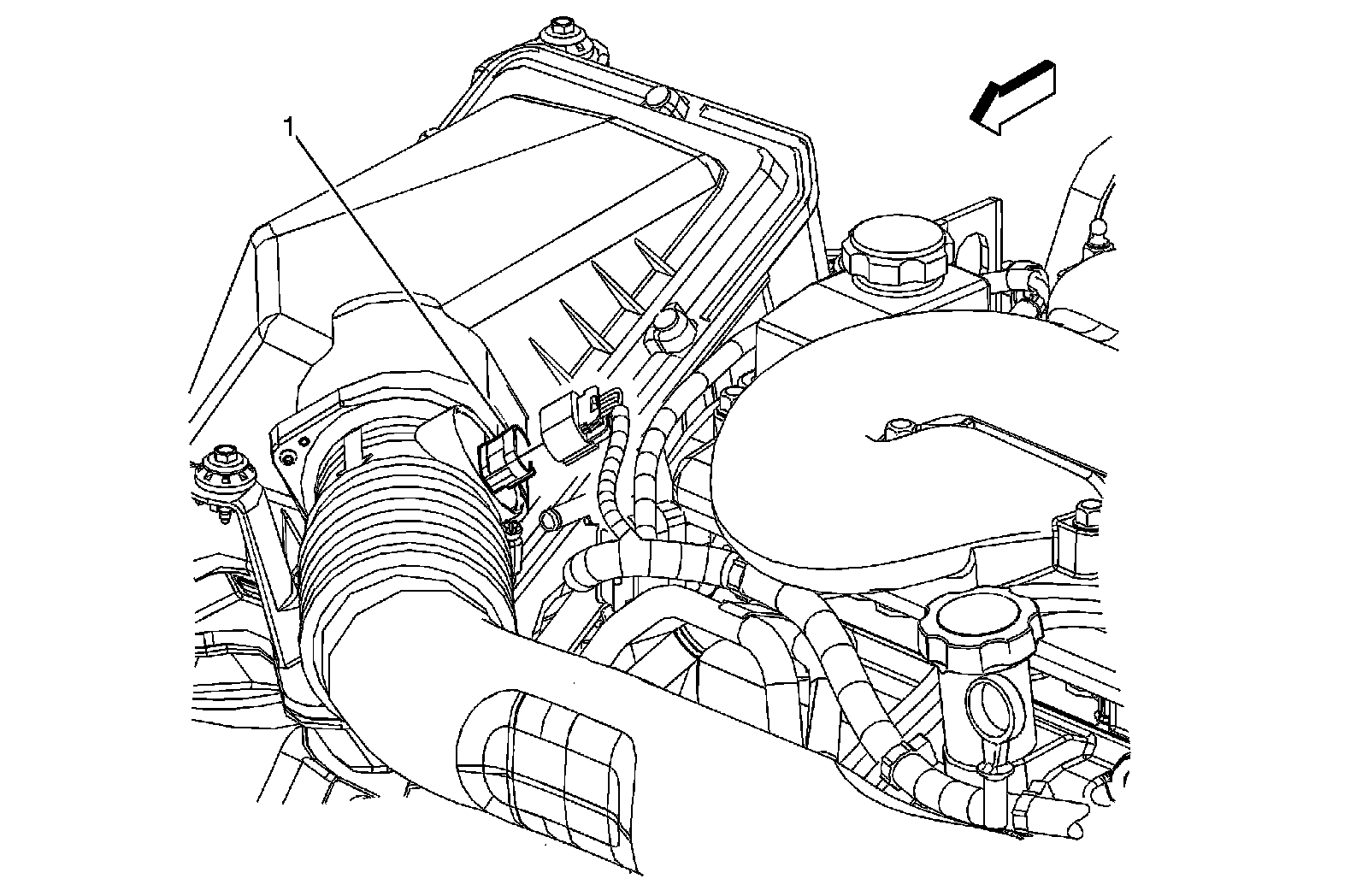 1