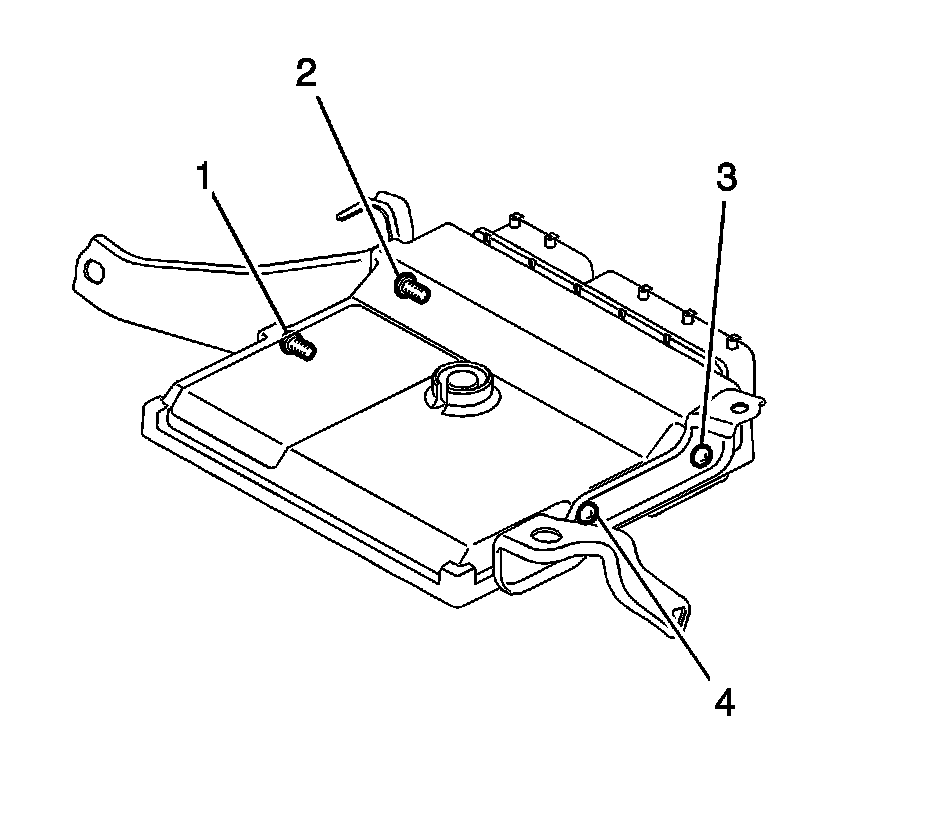 2
1
3
4