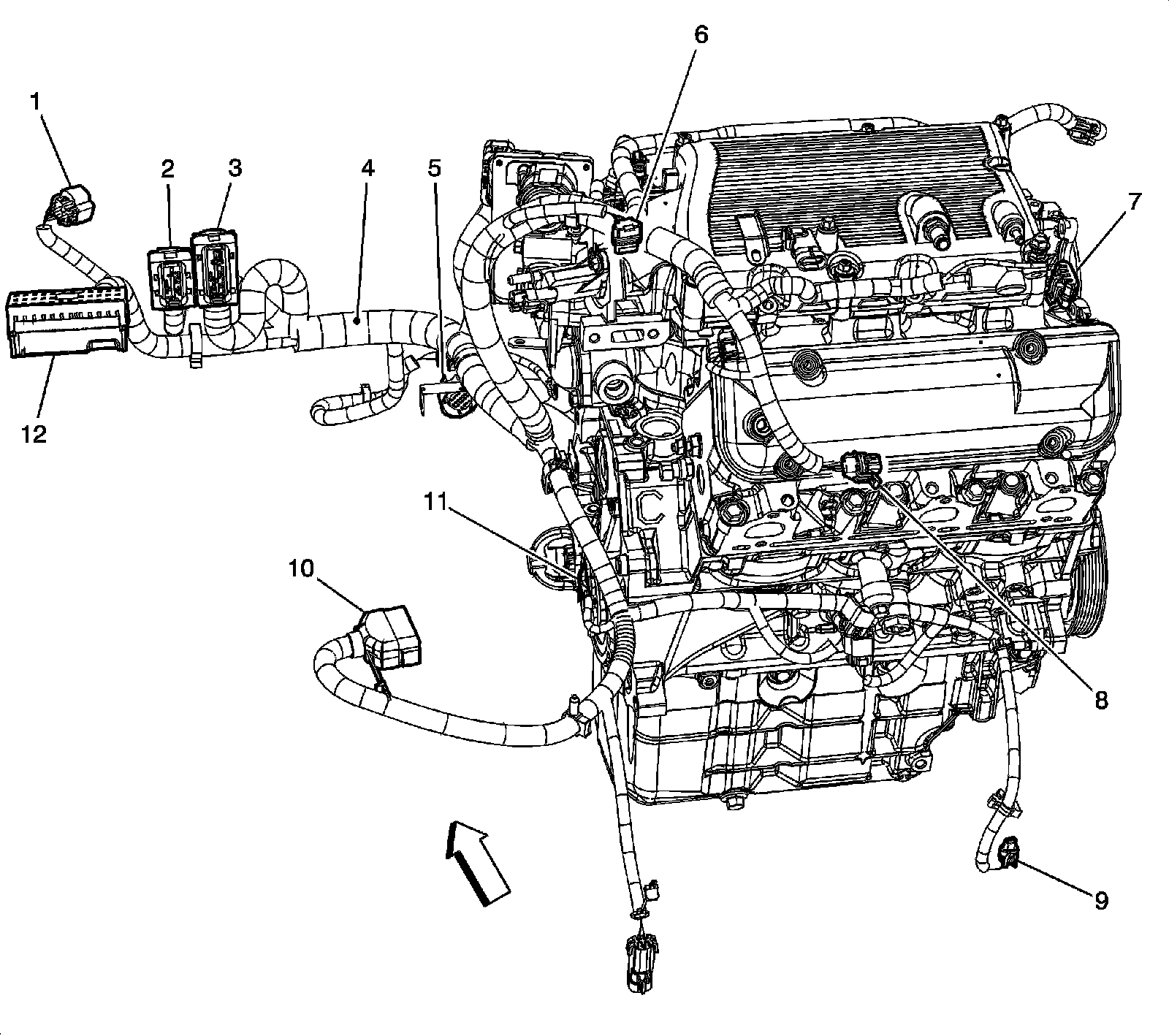 1
2
3
4
5
6
7
12
11
10
8
9