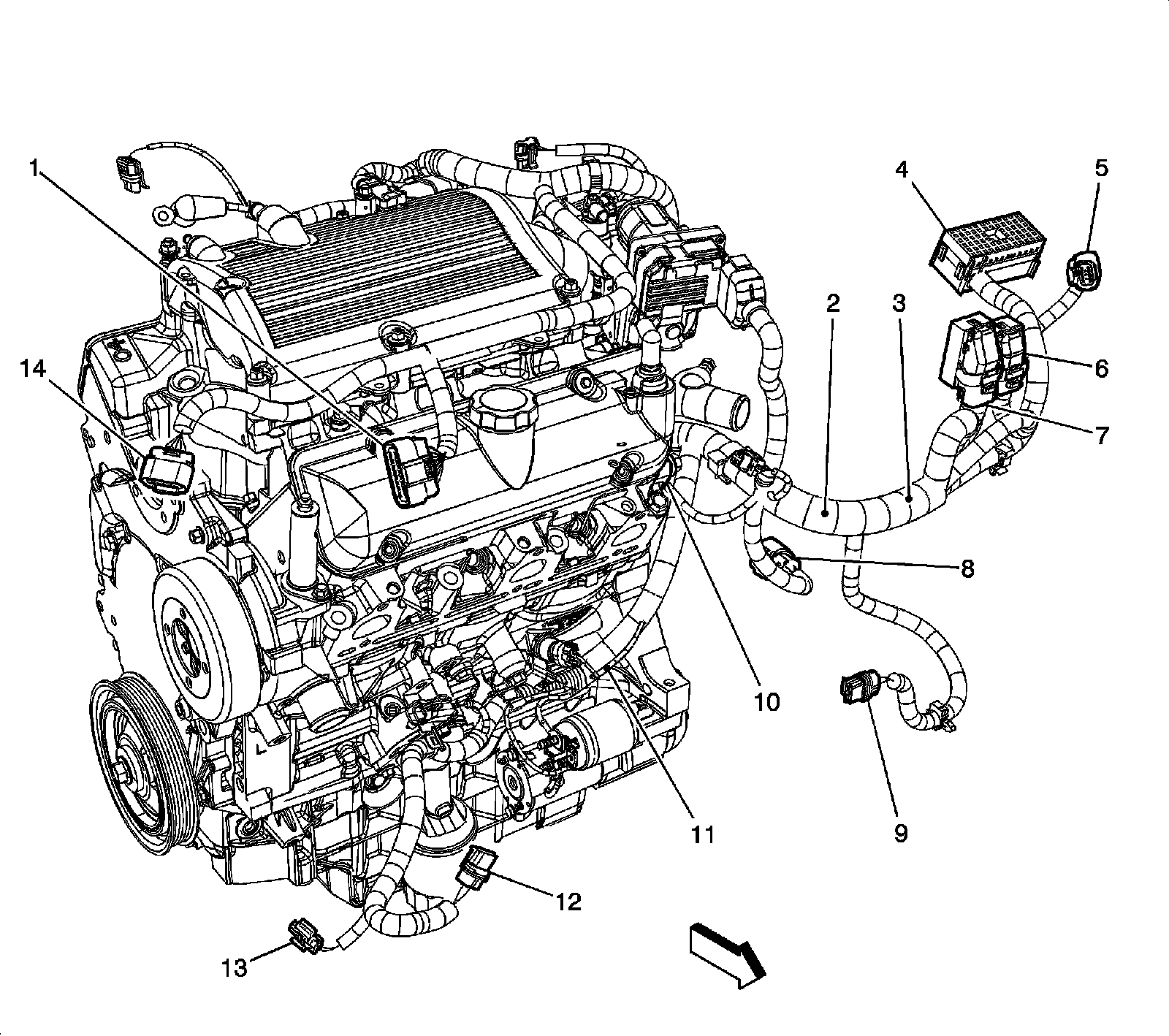 1
4
5
2
3
14
6
7
8
10
9
11
12
13