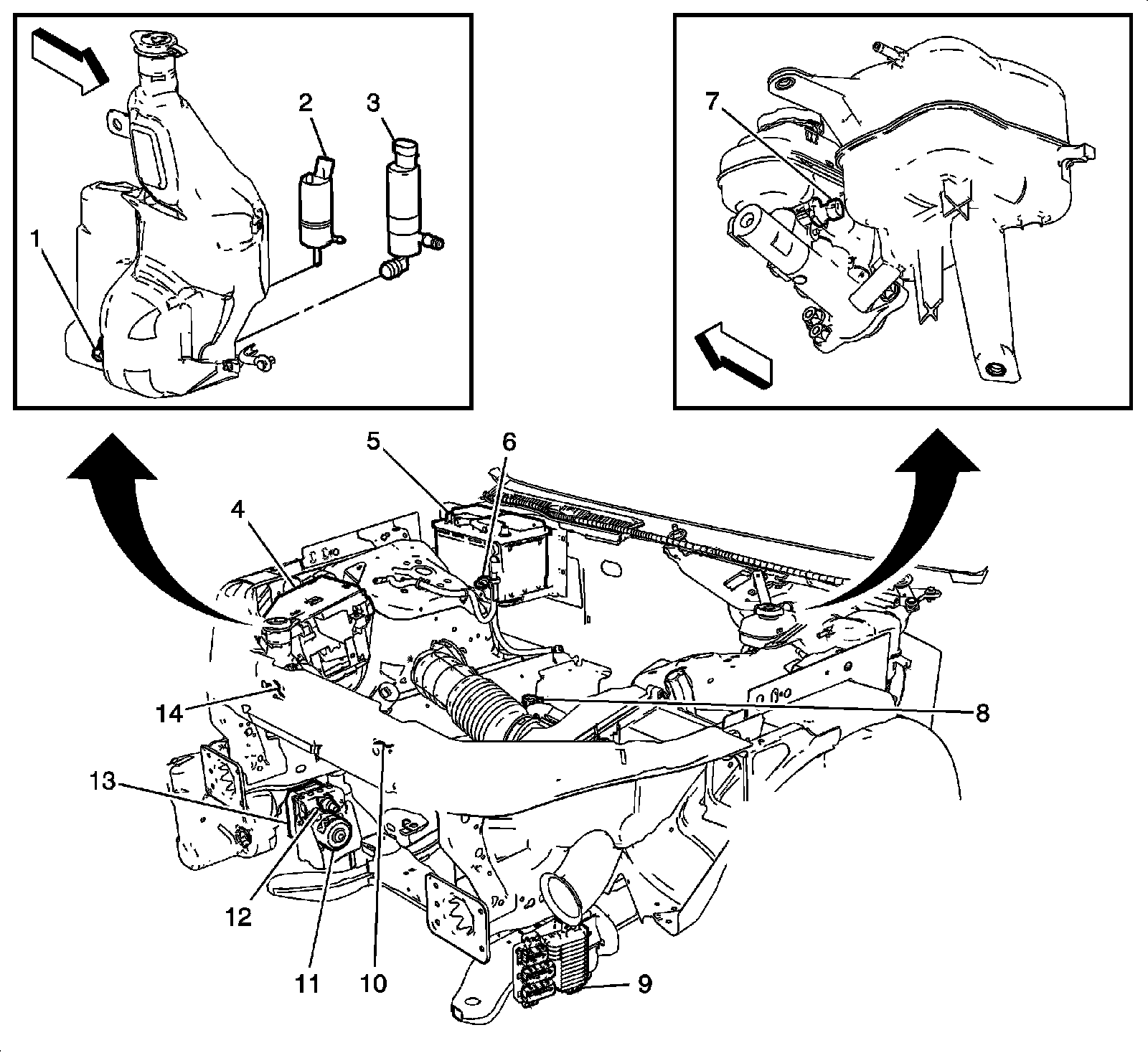 2
3
1
7
5
6
4
14
8
13
12
11
10
9