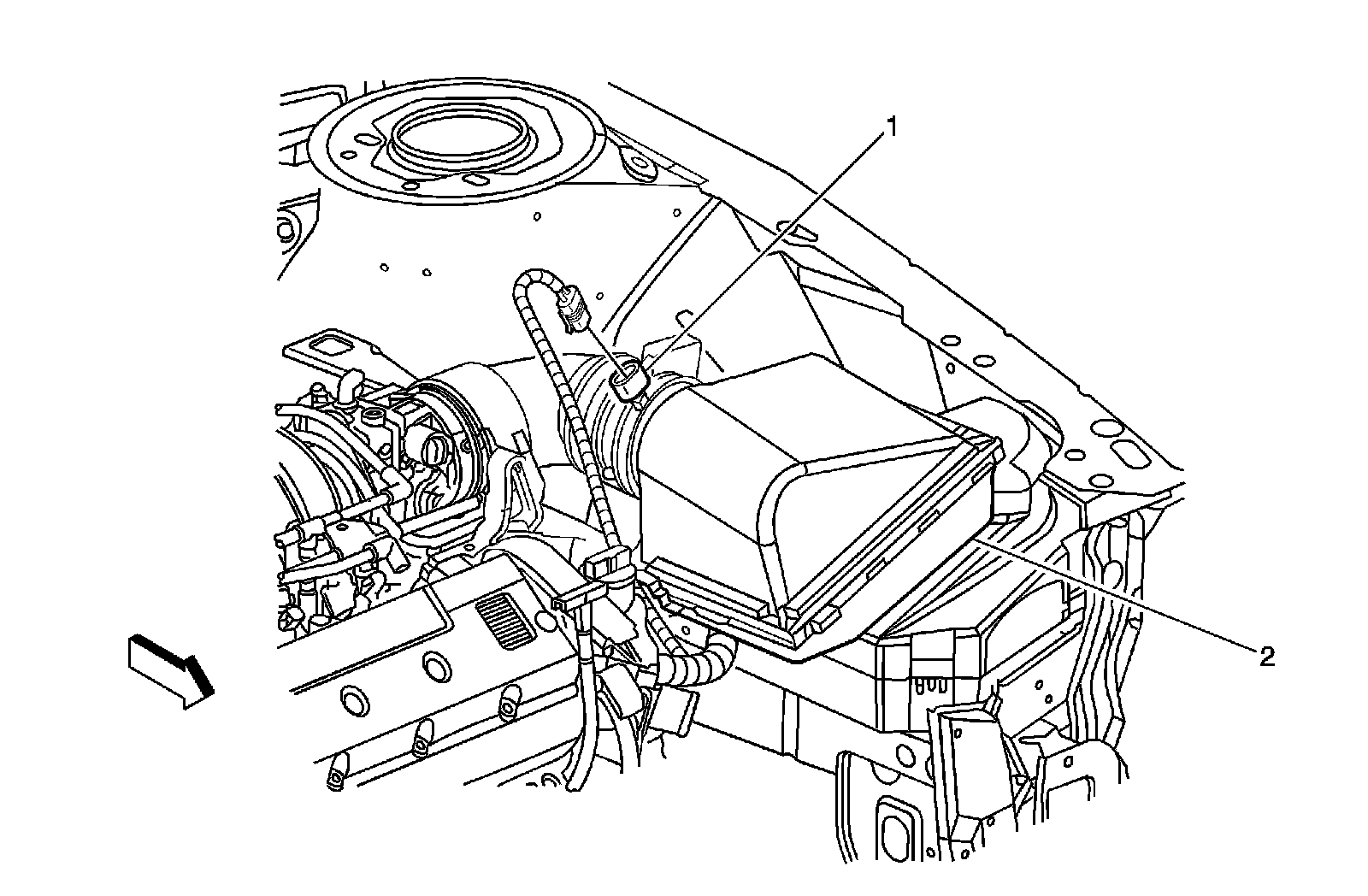 1

2