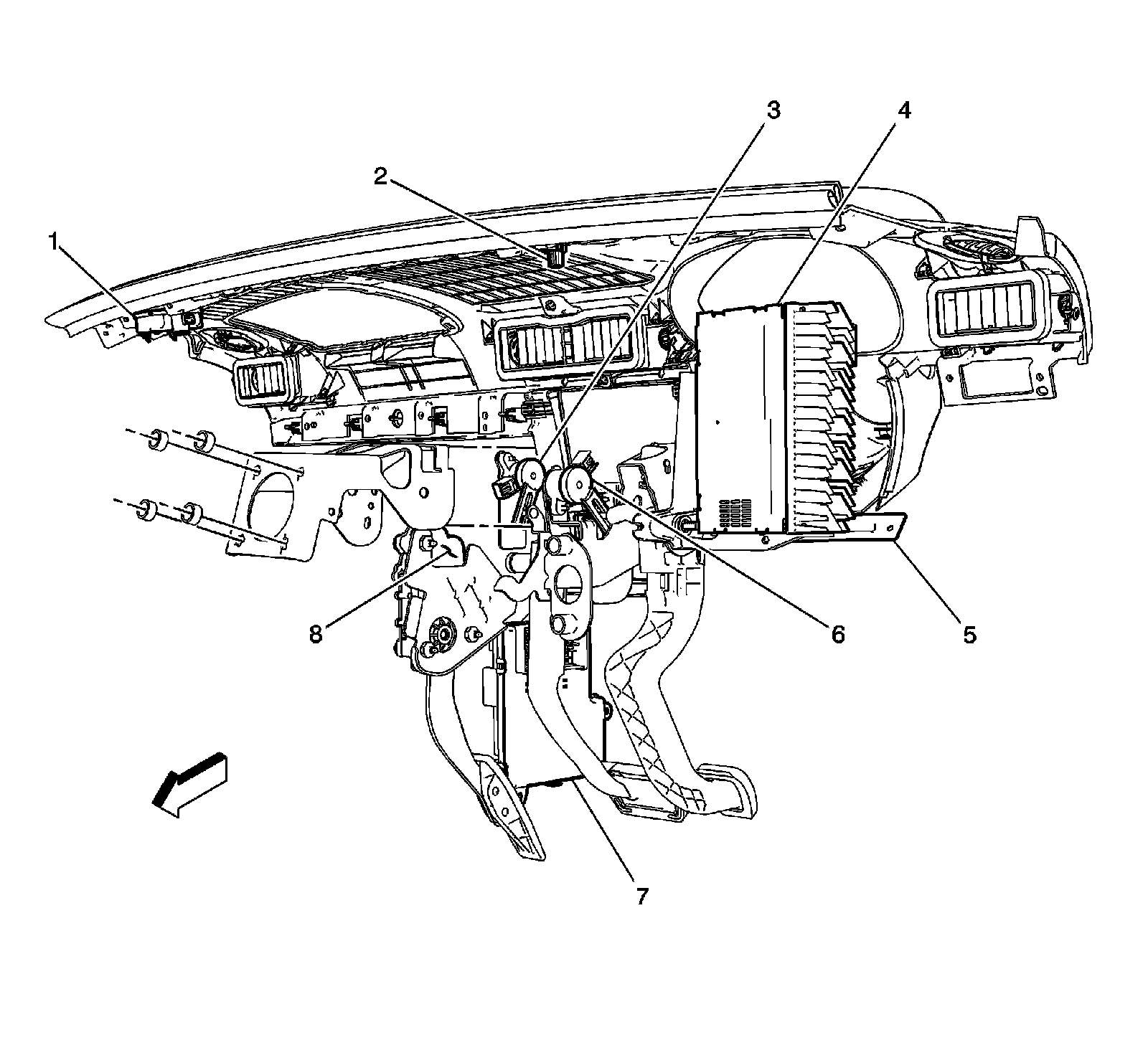 3
4
2
1
8
6
5
7