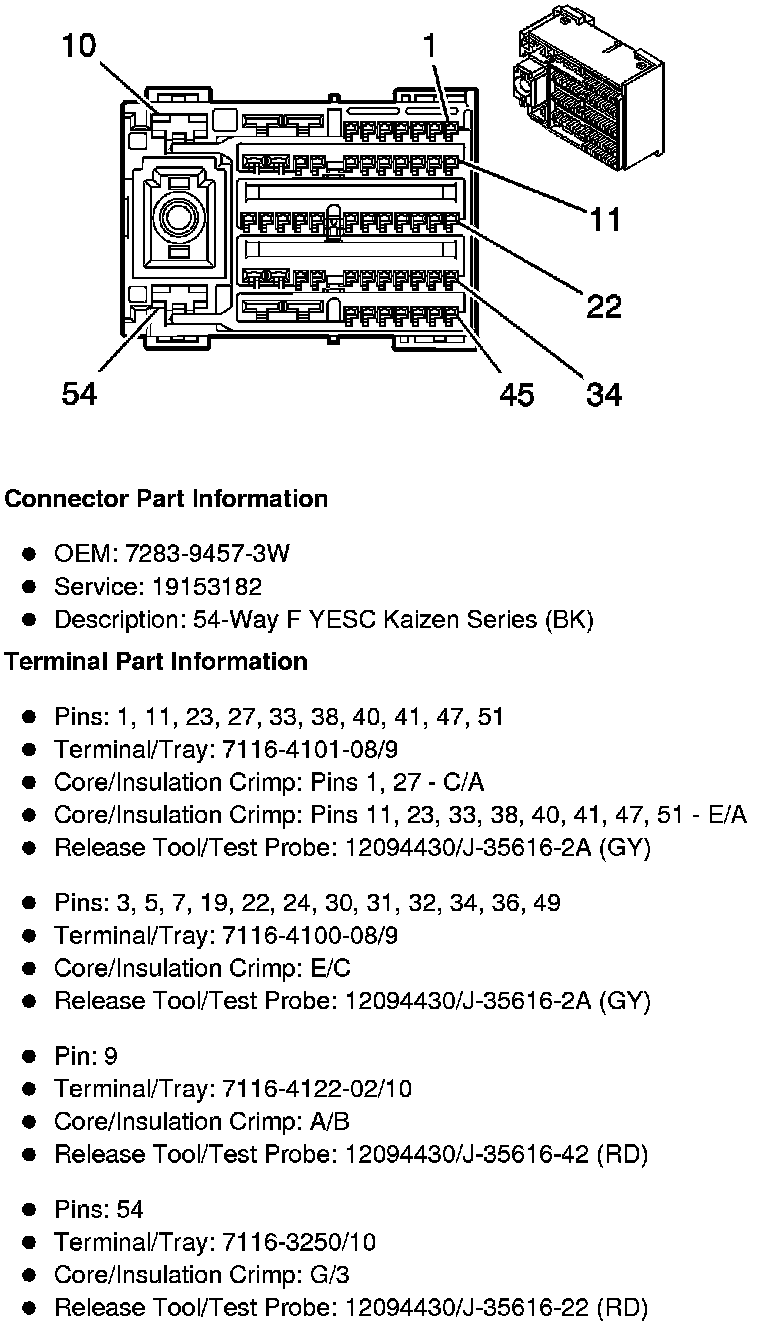 10
1
11
22
54
45
34

**Connector Part Information**

- OEM: 7283-9457-3W
- Service: 19153182
- Description: 54-Way F YESC Kaizen Series (BK)

**Terminal Part Information**

- Pins: 1, 11, 23, 27, 33, 38, 40, 41, 47, 51
- Terminal/Tray: 7116-4101-08/9
- Core/Insulation Crimp: Pins 1, 27 - C/A
- Core/Insulation Crimp: Pins 11, 23, 33, 38, 40, 41, 47, 51 - E/A
- Release Tool/Test Probe: 12094430/J-35616-2A (GY)

- Pins: 3, 5, 7, 19, 22, 24, 30, 31, 32, 34, 36, 49
- Terminal/Tray: 7116-4100-08/9
- Core/Insulation Crimp: E/C
- Release Tool/Test Probe: 12094430/J-35616-2A (GY)

- Pin: 9
- Terminal/Tray: 7116-4122-02/10
- Core/Insulation Crimp: A/B
- Release Tool/Test Probe: 12094430/J-35616-42 (RD)

- Pins: 54
- Terminal/Tray: 7116-3250/10
- Core/Insulation Crimp: G/3
- Release Tool/Test Probe: 12094430/J-35616-22 (RD)