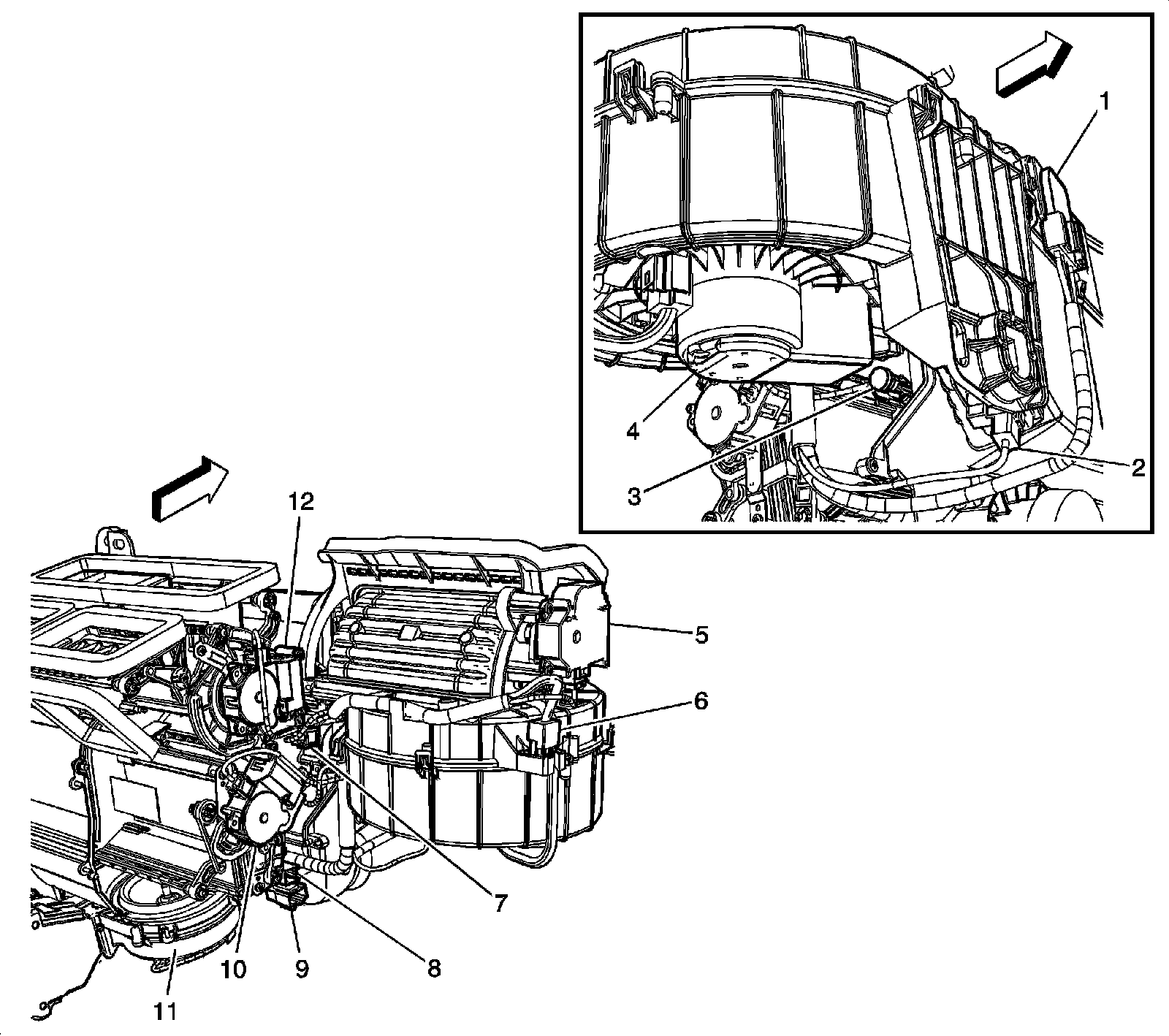 1
4
3
2
12
5
6
7
8
9
10
11