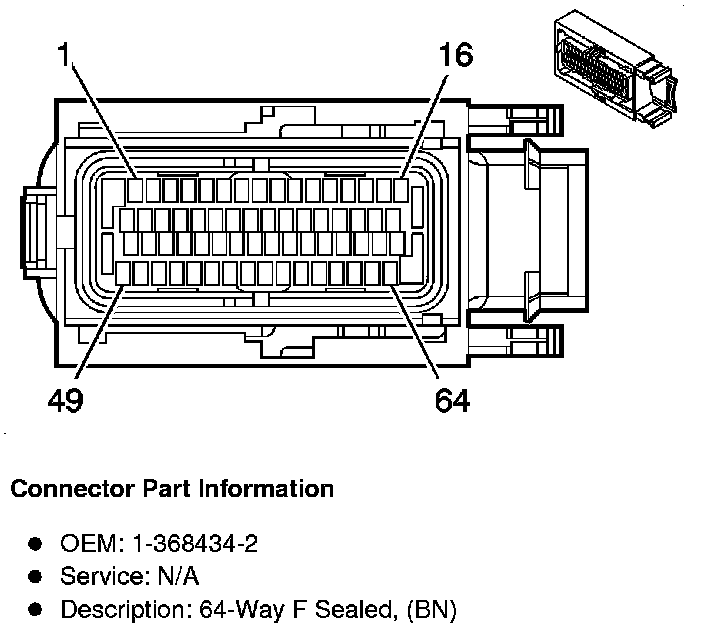 1
16
49
64

**Connector Part Information**

- OEM: 1-368434-2
- Service: N/A
- Description: 64-Way F Sealed, (BN)