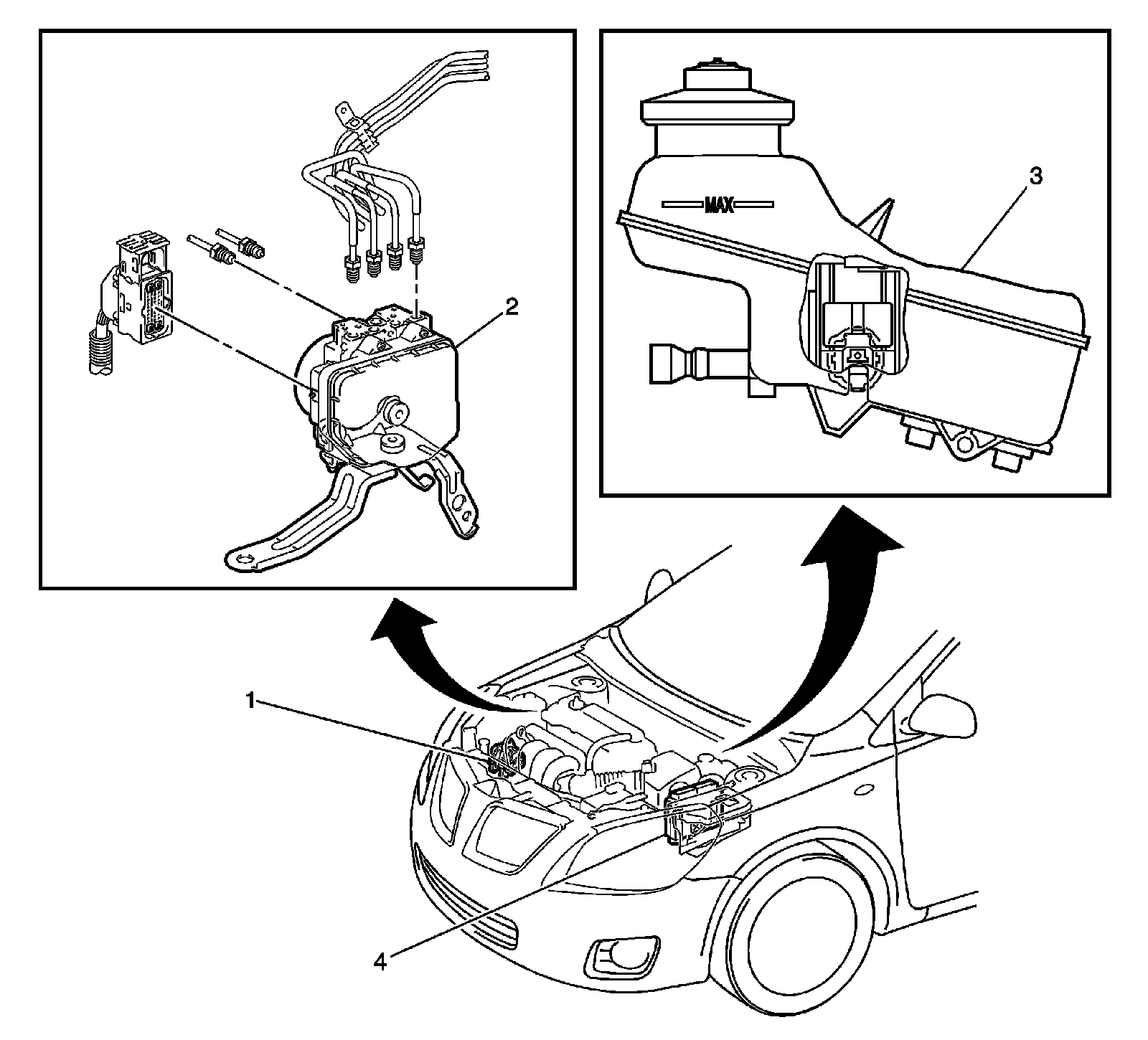 2

MAX

3

1

4