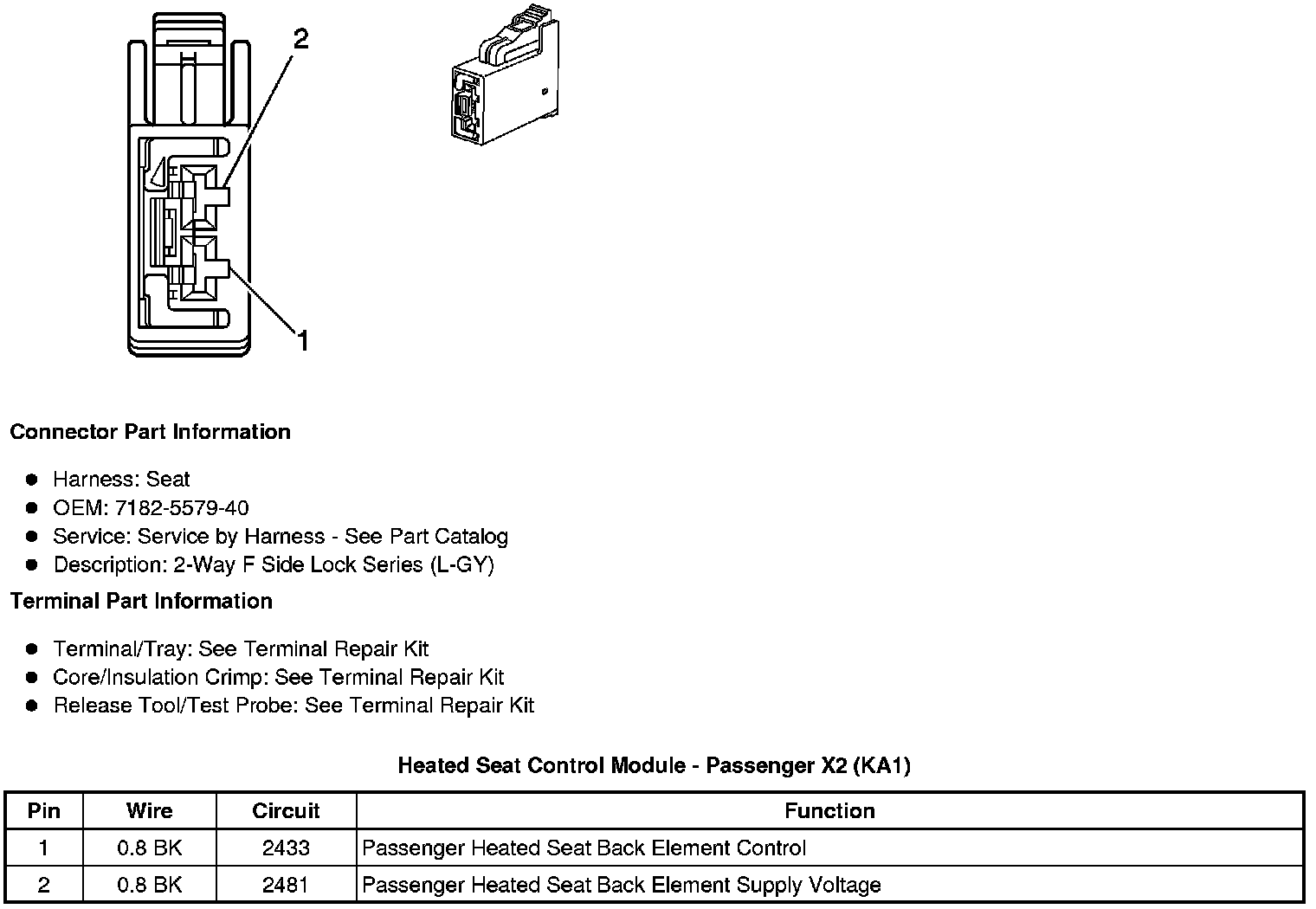 2

1

Connector Part Information

- Harness: Seat
- OEM: 7182-5579-40
- Service: Service by Harness - See Part Catalog
- Description: 2-Way F Side Lock Series (L-GY)

Terminal Part Information

- Terminal/Tray: See Terminal Repair Kit
- Core/Insulation Crimp: See Terminal Repair Kit
- Release Tool/Test Probe: See Terminal Repair Kit

Heated Seat Control Module - Passenger X2 (KA1)

| Pin | Wire | Circuit | Function |
|---|---|---|---|
| 1 | 0.8 BK | 2433 | Passenger Heated Seat Back Element Control |
| 2 | 0.8 BK | 2481 | Passenger Heated Seat Back Element Supply Voltage |