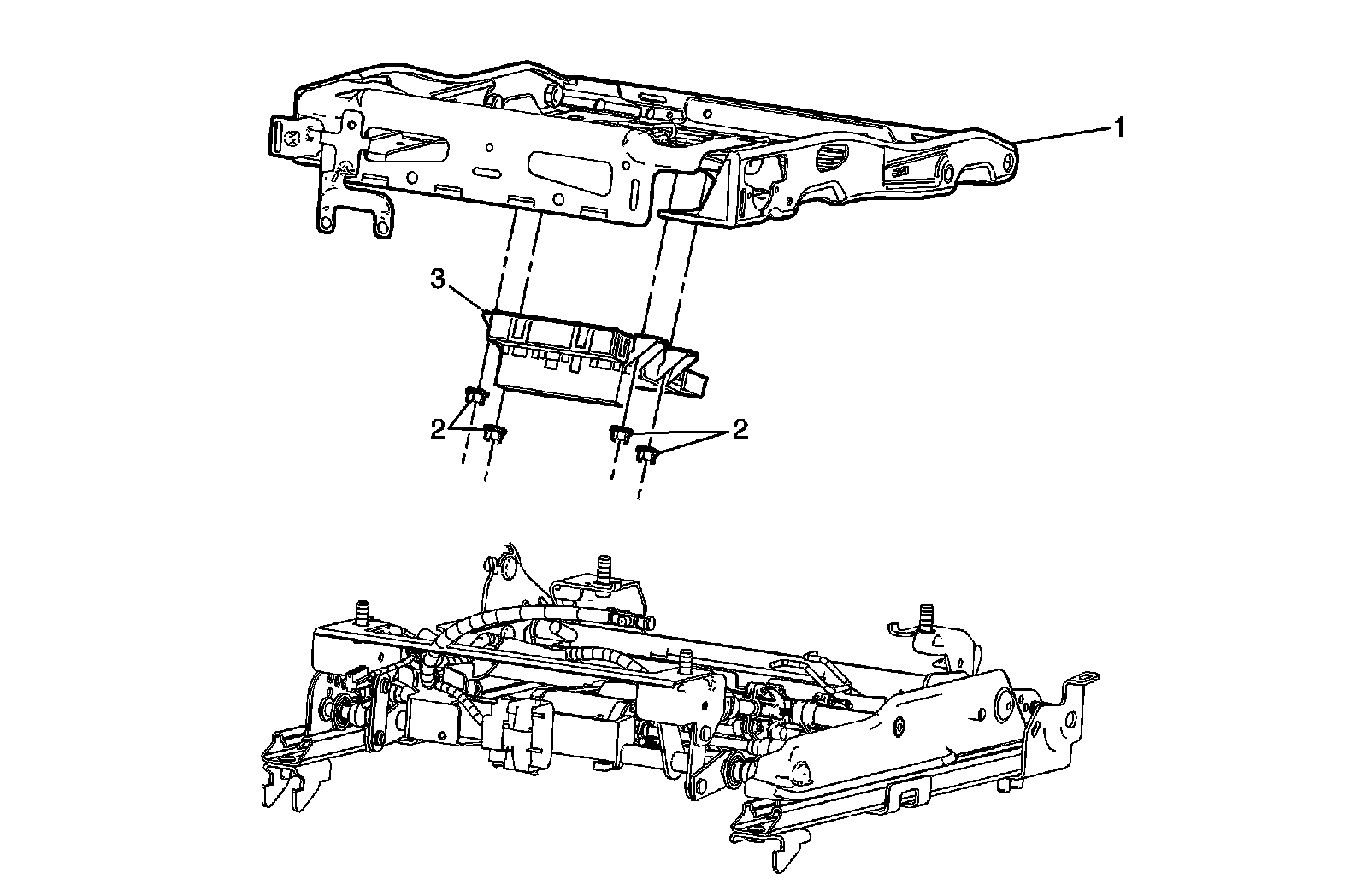 1

3

2

2