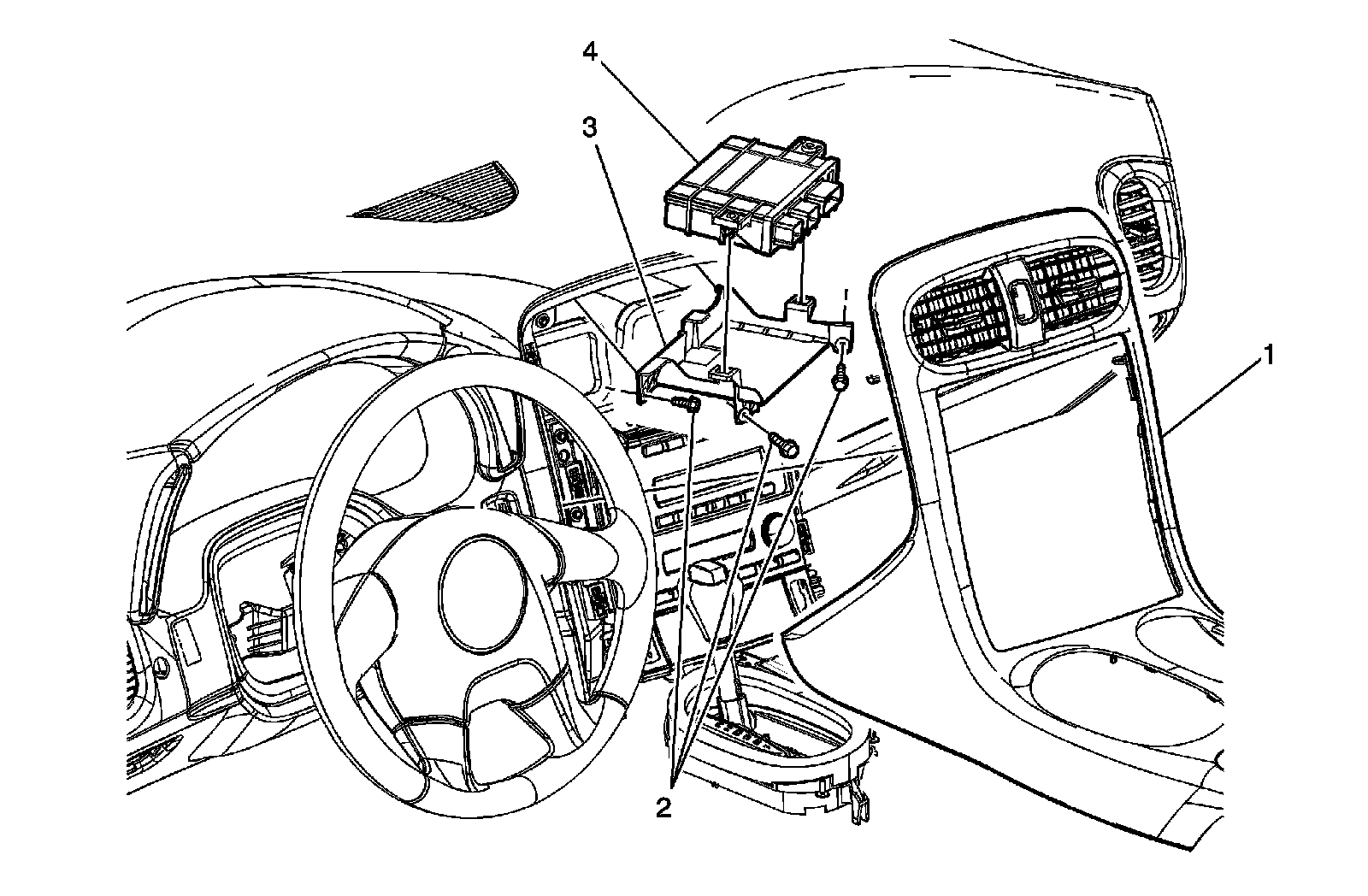 4
3
1
2