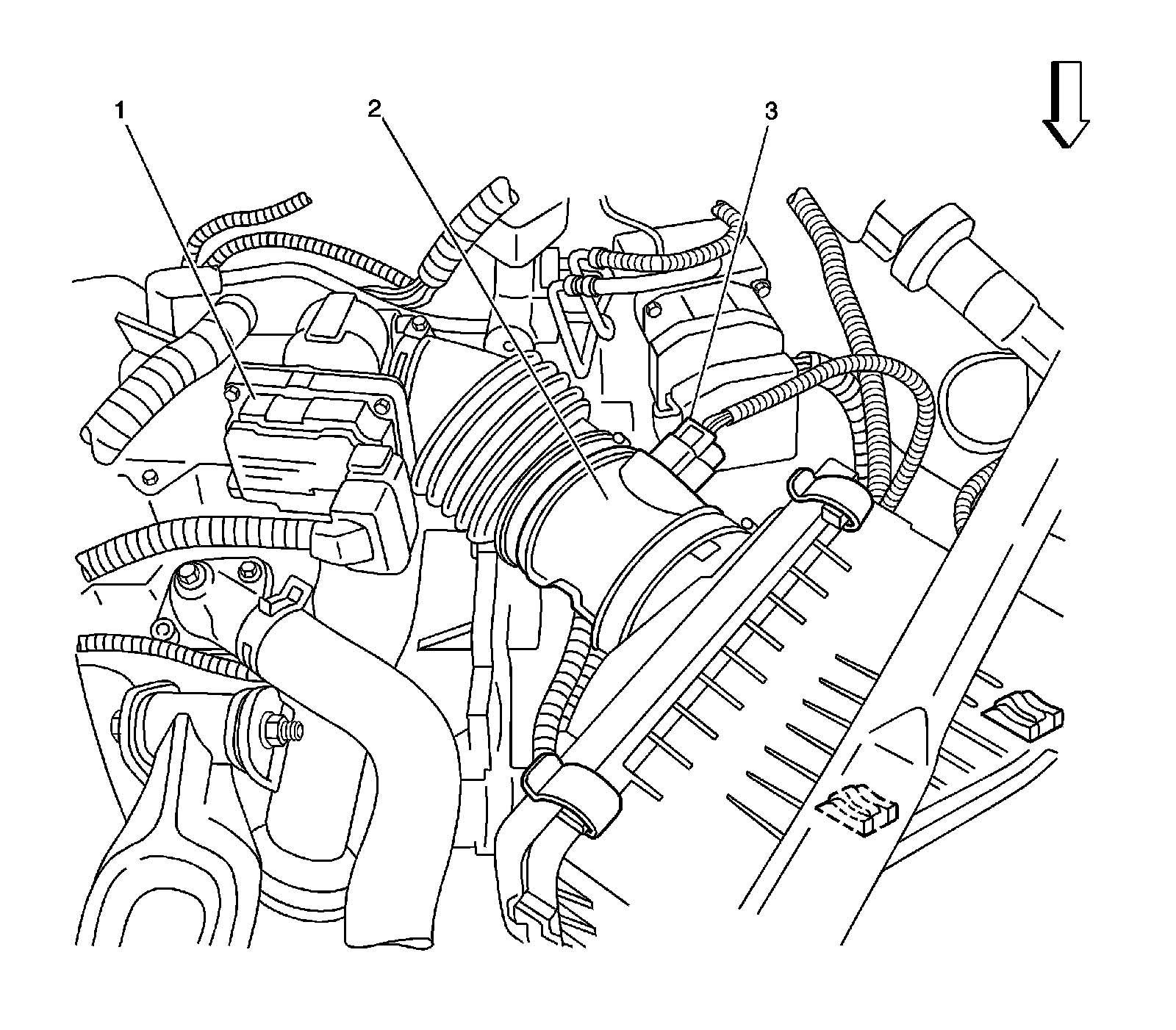 1
2
3